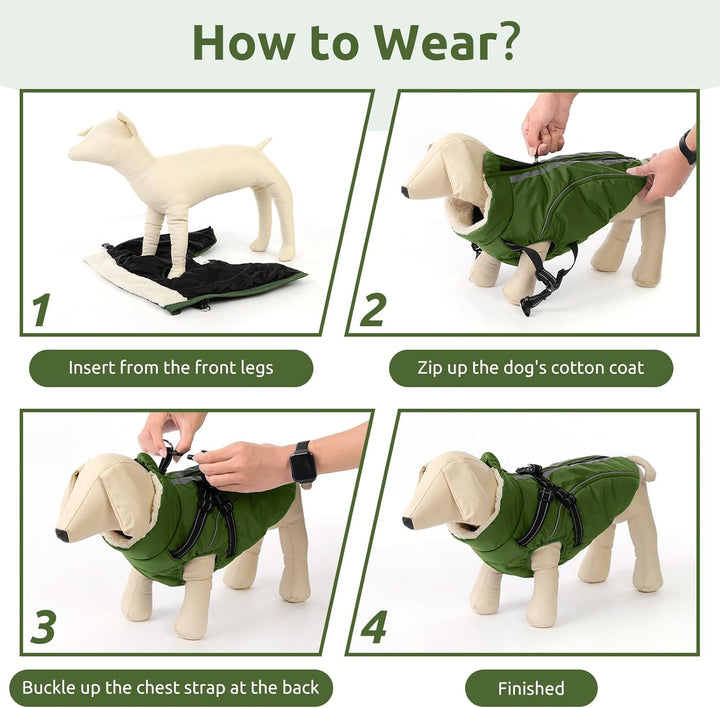 How to Wear?

1

Insert from the front legs

2

Zip up the dog's cotton coat

3

Buckle up the chest strap at the back

4

Finished