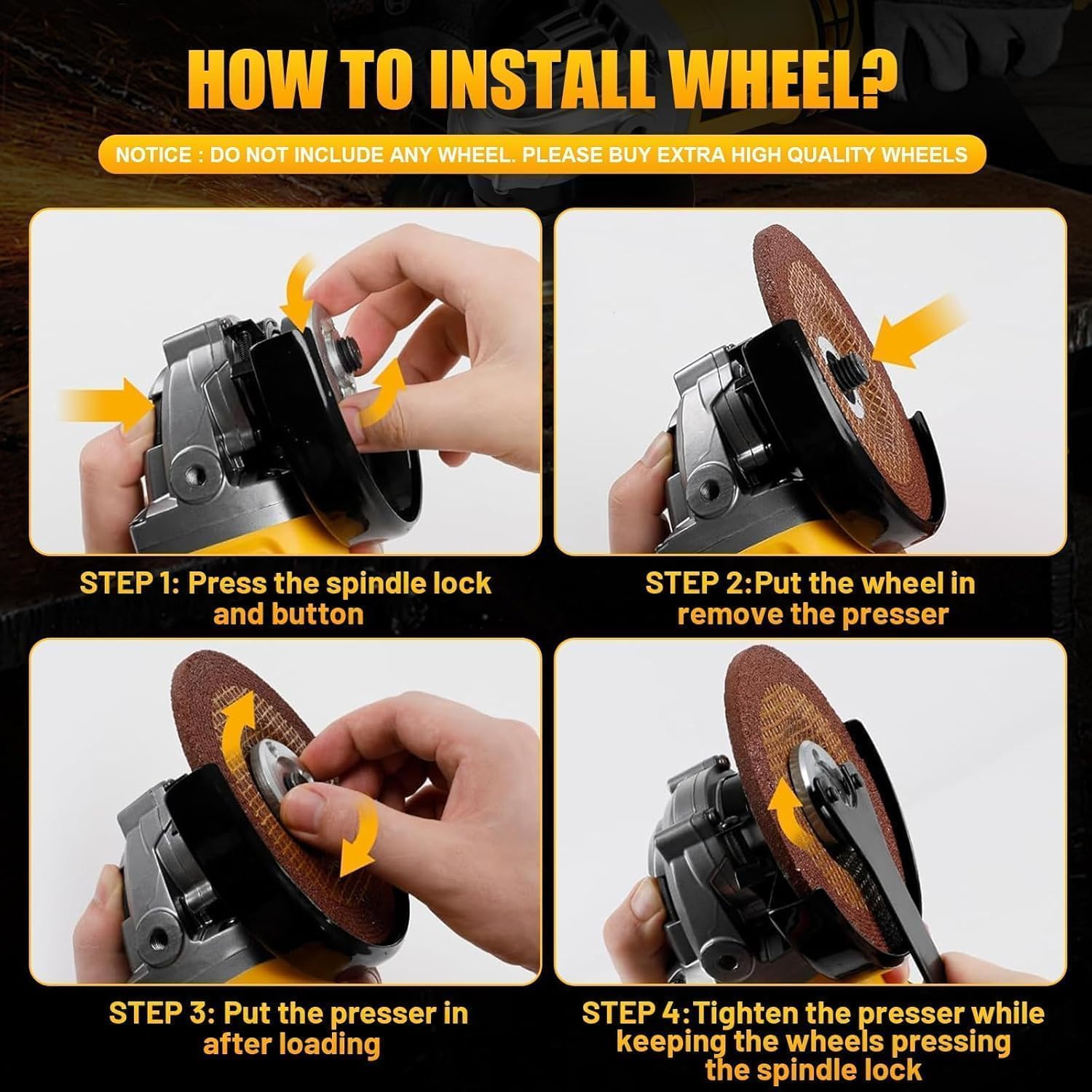 HOW TO INSTALL WHEEL?

NOTICE : DO NOT INCLUDE ANY WHEEL. PLEASE BUY EXTRA HIGH QUALITY WHEELS

STEP 1: Press the spindle lock and button

STEP 2:Put the wheel in remove the presser

STEP 3: Put the presser in after loading

STEP 4:Tighten the presser while keeping the wheels pressing the spindle lock