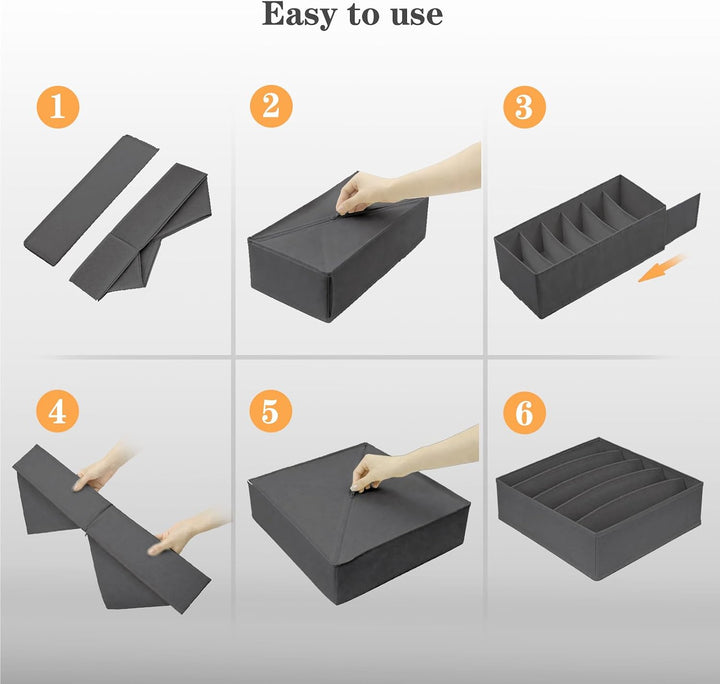 Easy to use

1

2

3

4

5

6