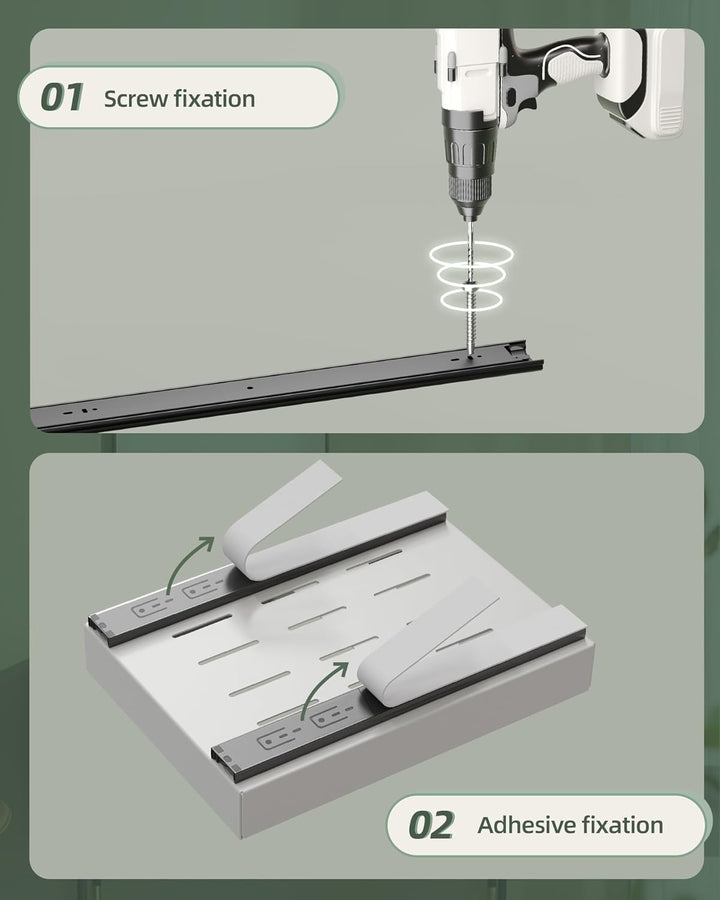 01 Screw fixation

02 Adhesive fixation