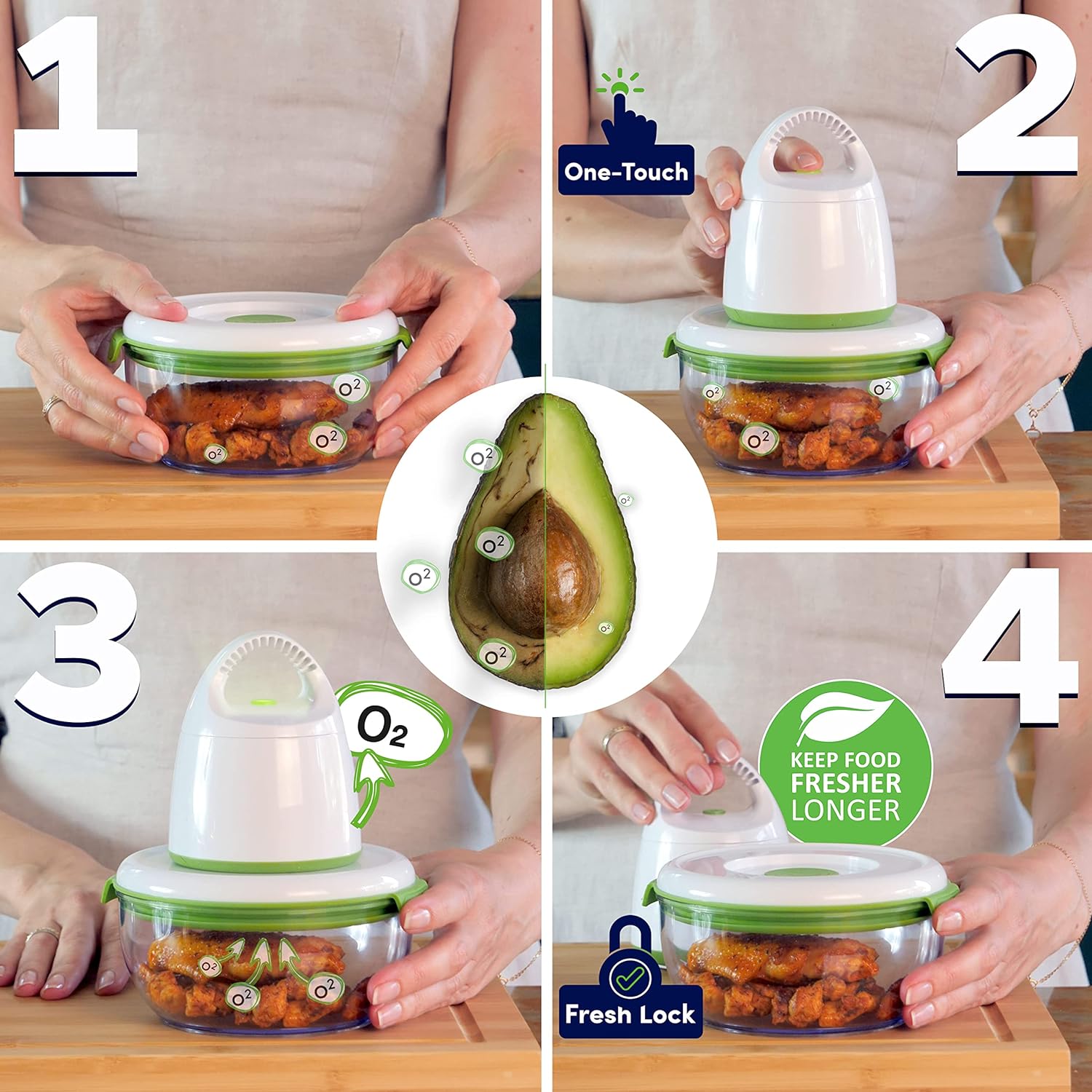 1

$O^2$ $O^2$ $O^2$

2

One-Touch

$O^2$ $O^2$ $O^2$

$O^2$ $O^2$ $O^2$ $O^2$ $O^2$ $O^2$

3

$O_2$

$O^2$ $O^2$ $O^2$

4

KEEP FOOD FRESHER LONGER

Fresh Lock