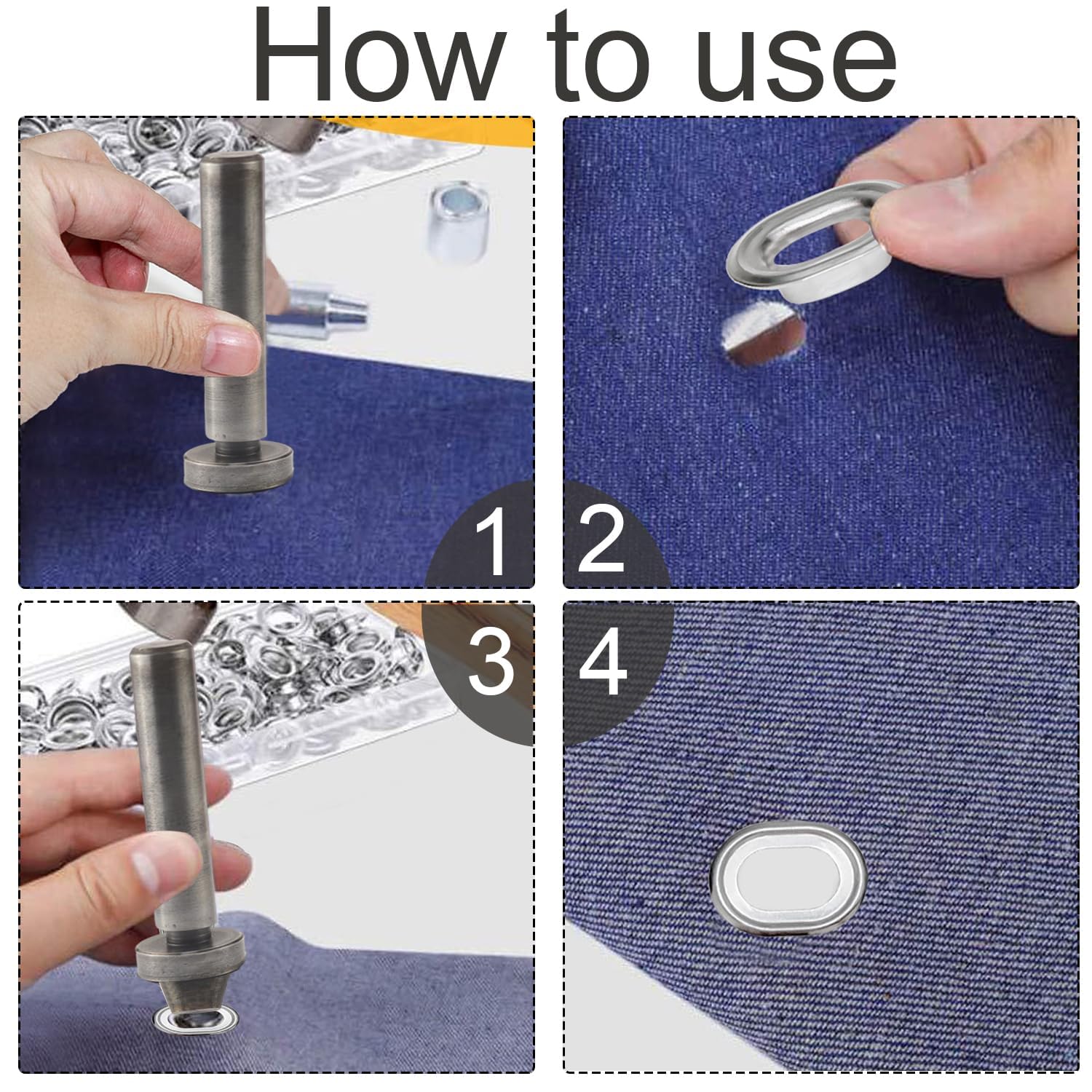 How to use

1

2

3

4