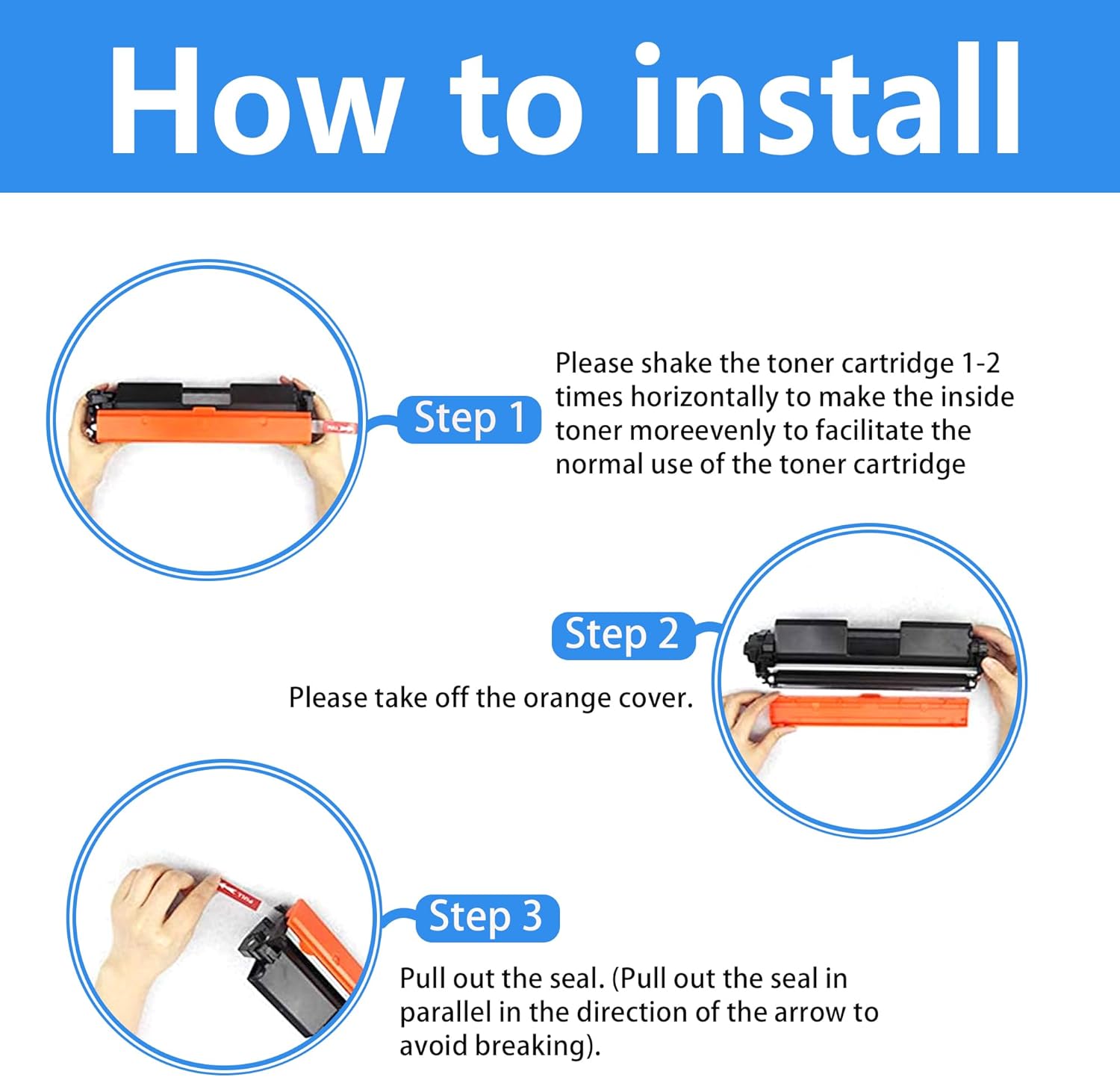 How to install

Step 1

Please shake the toner cartridge 1-2 times horizontally to make the inside toner moreevenly to facilitate the normal use of the toner cartridge

Step 2

Please take off the orange cover.

Step 3

Pull out the seal. (Pull out the seal in parallel in the direction of the arrow to avoid breaking).