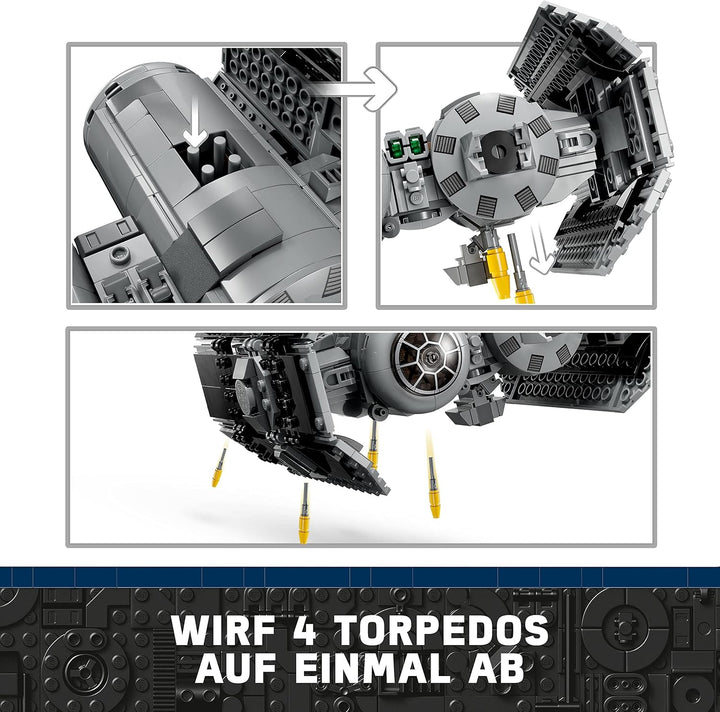 WIRF 4 TORPEDOS AUF EINMAL AB