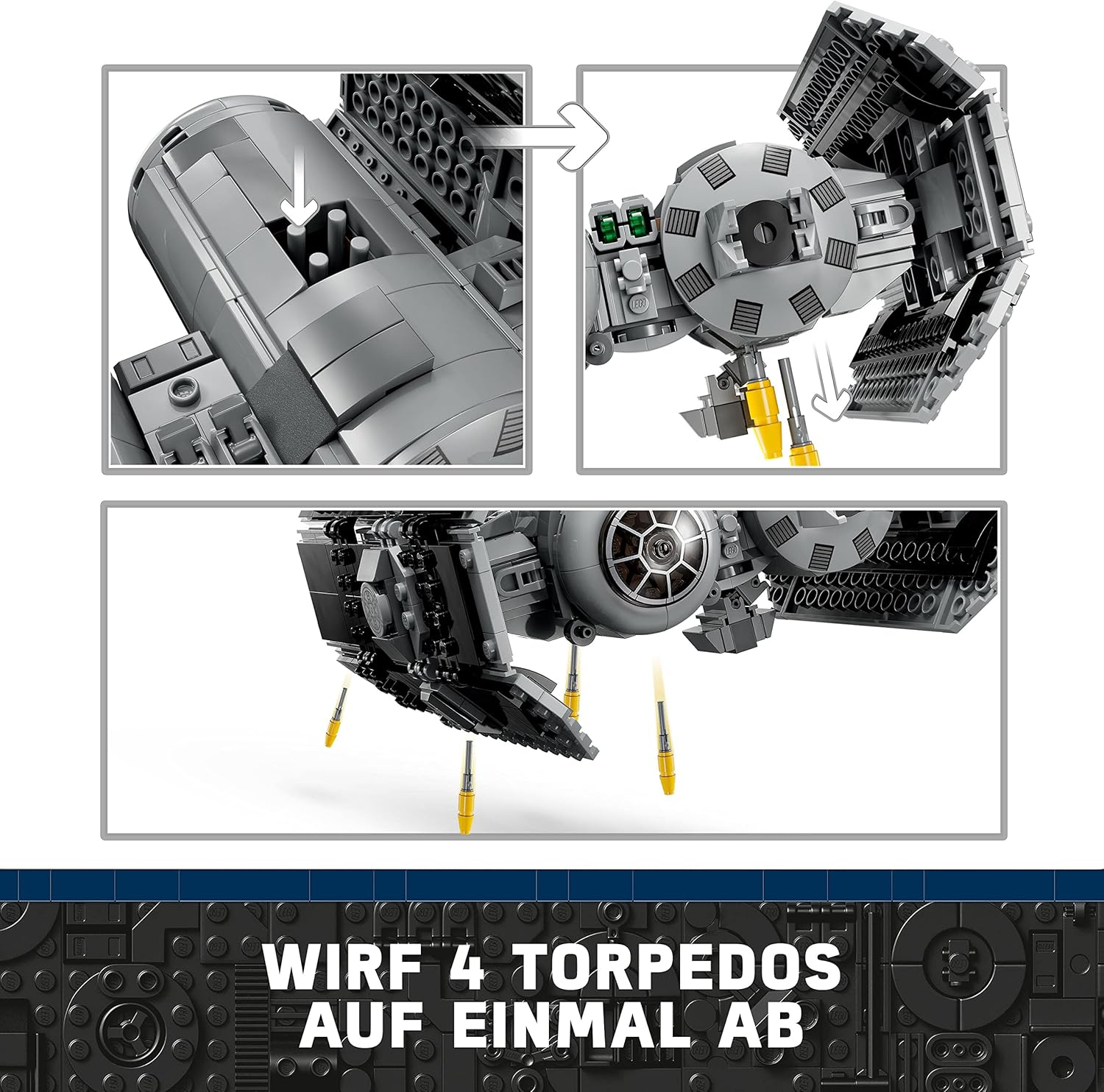 WIRF 4 TORPEDOS AUF EINMAL AB