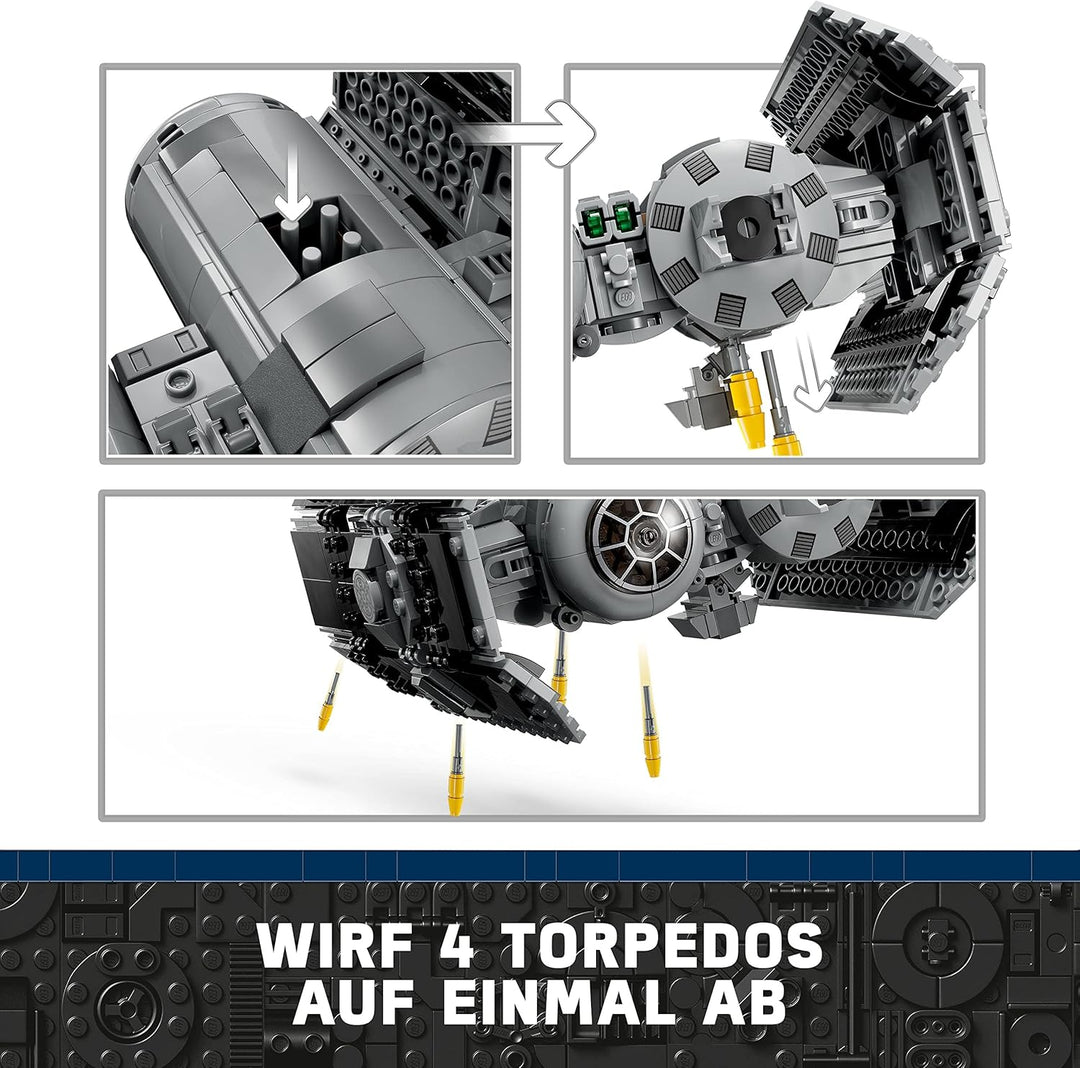 WIRF 4 TORPEDOS AUF EINMAL AB