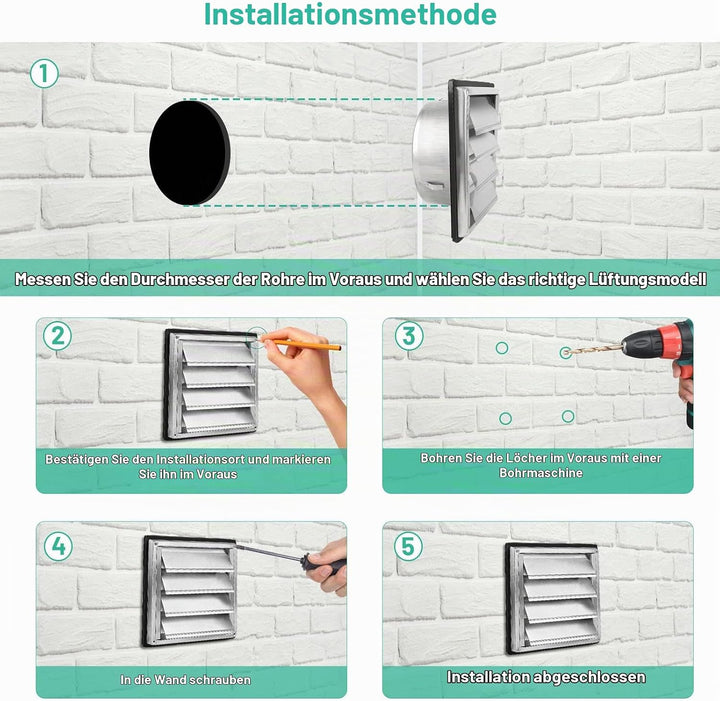 Installationsmethode

1

Messen Sie den Durchmesser der Rohre im Voraus und wählen Sie das richtige Lüftungsmodell

2

Bestätigen Sie den Installationsort und markieren Sie ihn im Voraus

3

Bohren Sie die Löcher im Voraus mit einer Bohrmaschine

4

In die Wand schrauben

5

Installation abgeschlossen