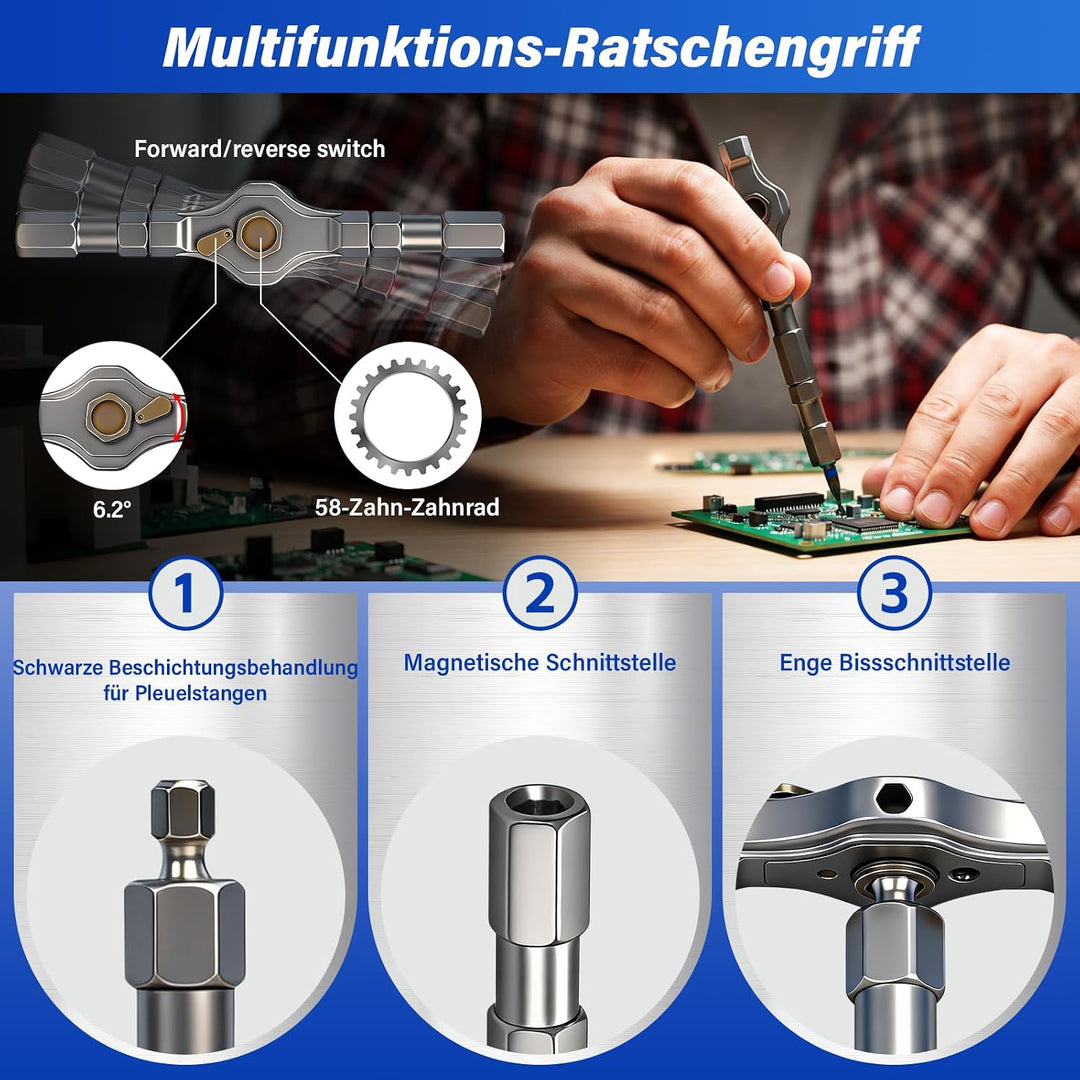 Multifunktions-Ratschengriff

Forward/reverse switch

6.2°

58-Zahn-Zahnrad

1

Schwarze Beschichtungsbehandlung für Pleuelstangen

2

Magnetische Schnittstelle

3

Enge Bissschnittstelle