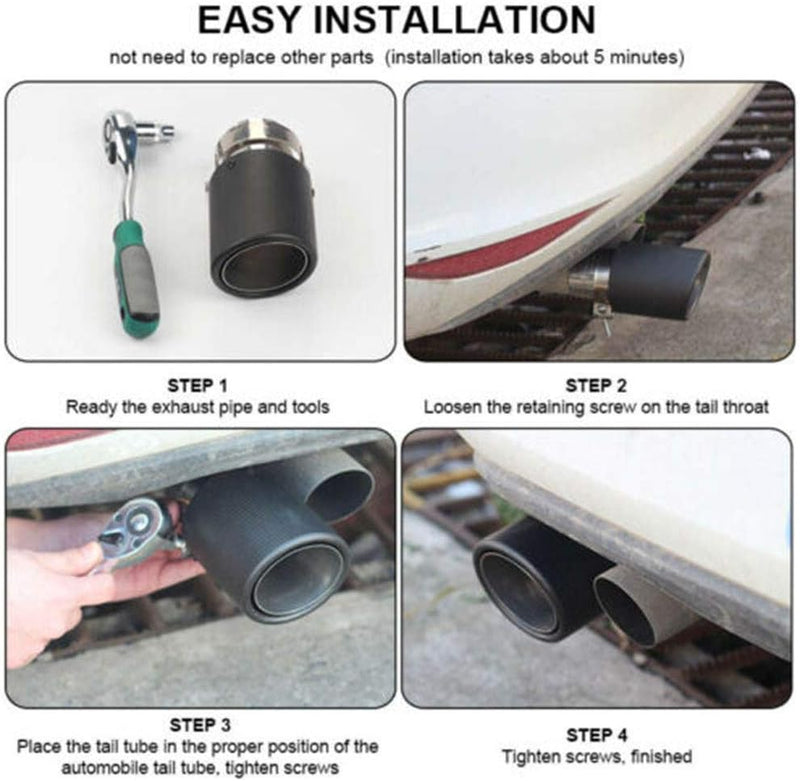 EASY INSTALLATION

not need to replace other parts (installation takes about 5 minutes)

STEP 1
Ready the exhaust pipe and tools

STEP 2
Loosen the retaining screw on the tail throat

STEP 3
Place the tail tube in the proper position of the automobile tail tube, tighten screws

STEP 4
Tighten screws, finished