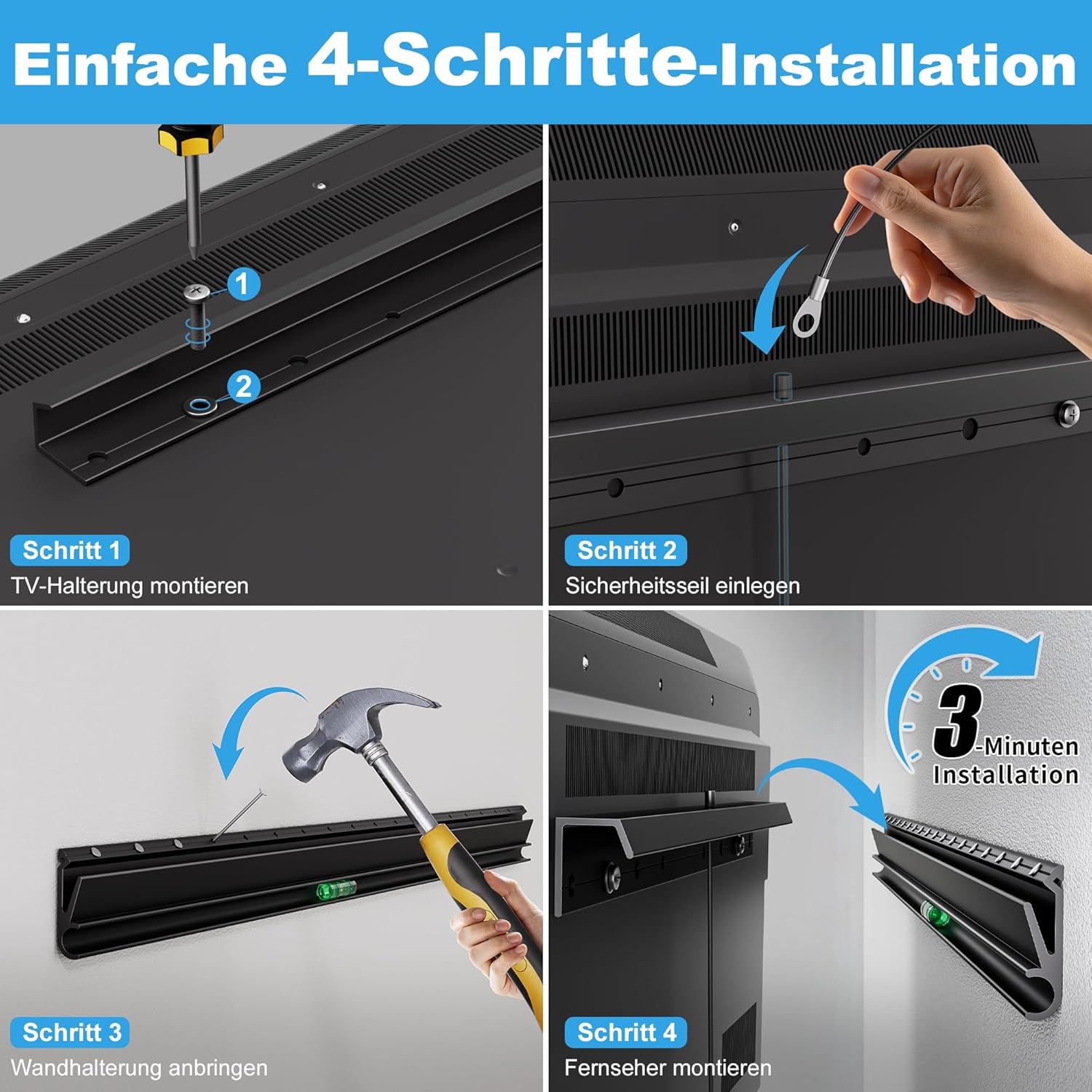 Einfache 4-Schritte-Installation

1

2

Schritt 1
TV-Halterung montieren

Schritt 2
Sicherheitsseil einlegen

Schritt 3
Wandhalterung anbringen

3-Minuten Installation

Schritt 4
Fernseher montieren