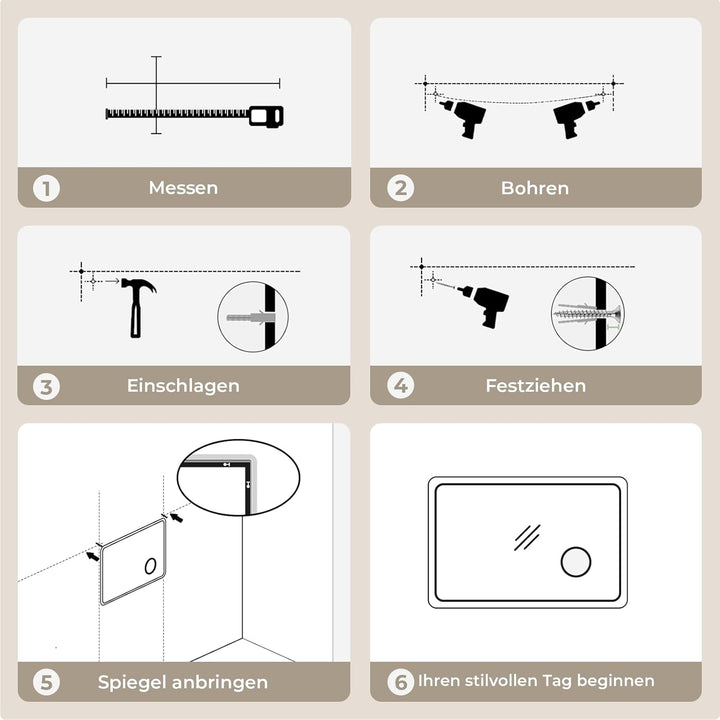 1 Messen

2 Bohren

3 Einschlagen

4 Festziehen

5 Spiegel anbringen

6 Ihren stilvollen Tag beginnen