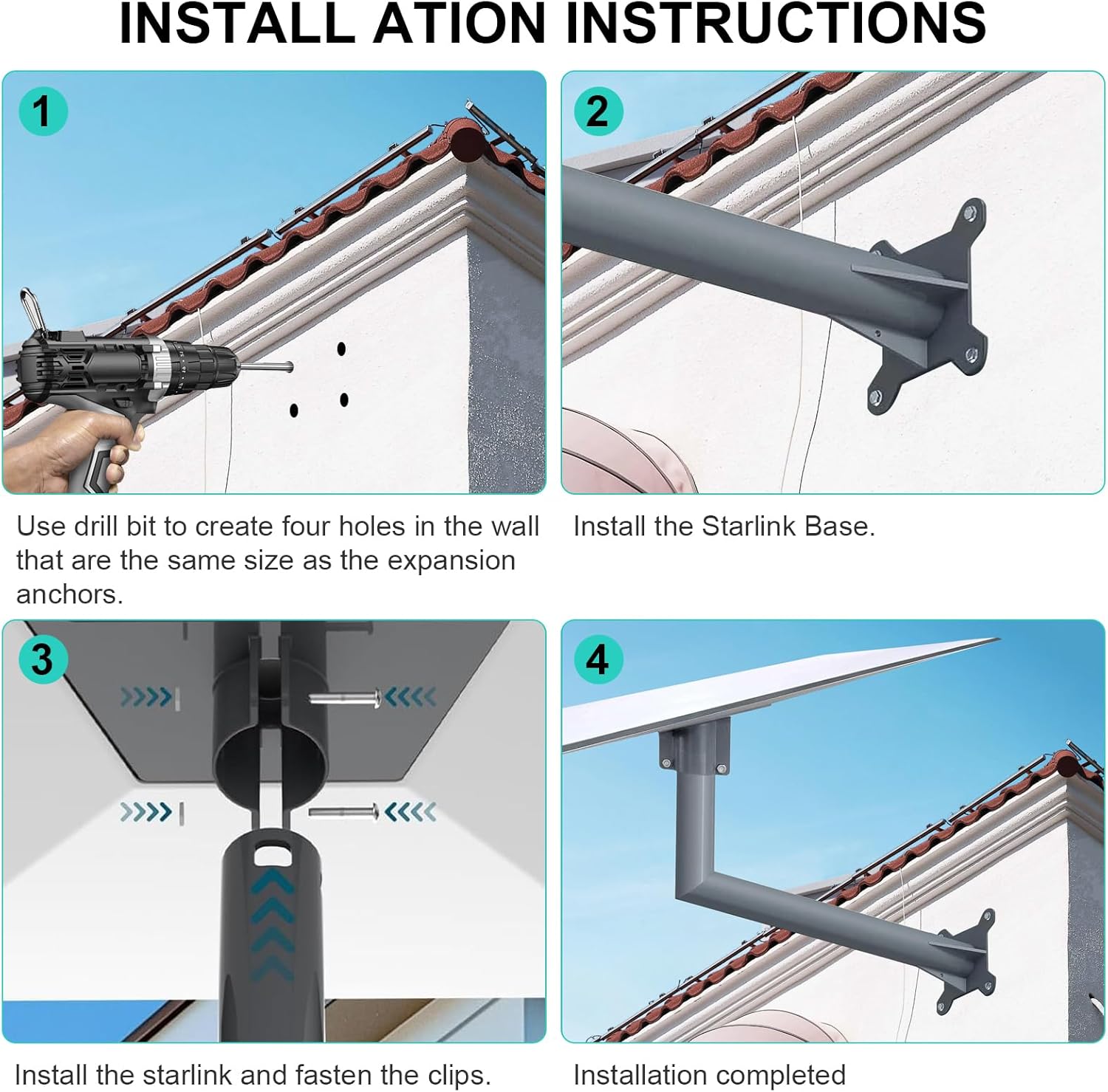 INSTALL ATION INSTRUCTIONS

1

Use drill bit to create four holes in the wall that are the same size as the expansion anchors.

2

Install the Starlink Base.

3

Install the starlink and fasten the clips.

4

Installation completed