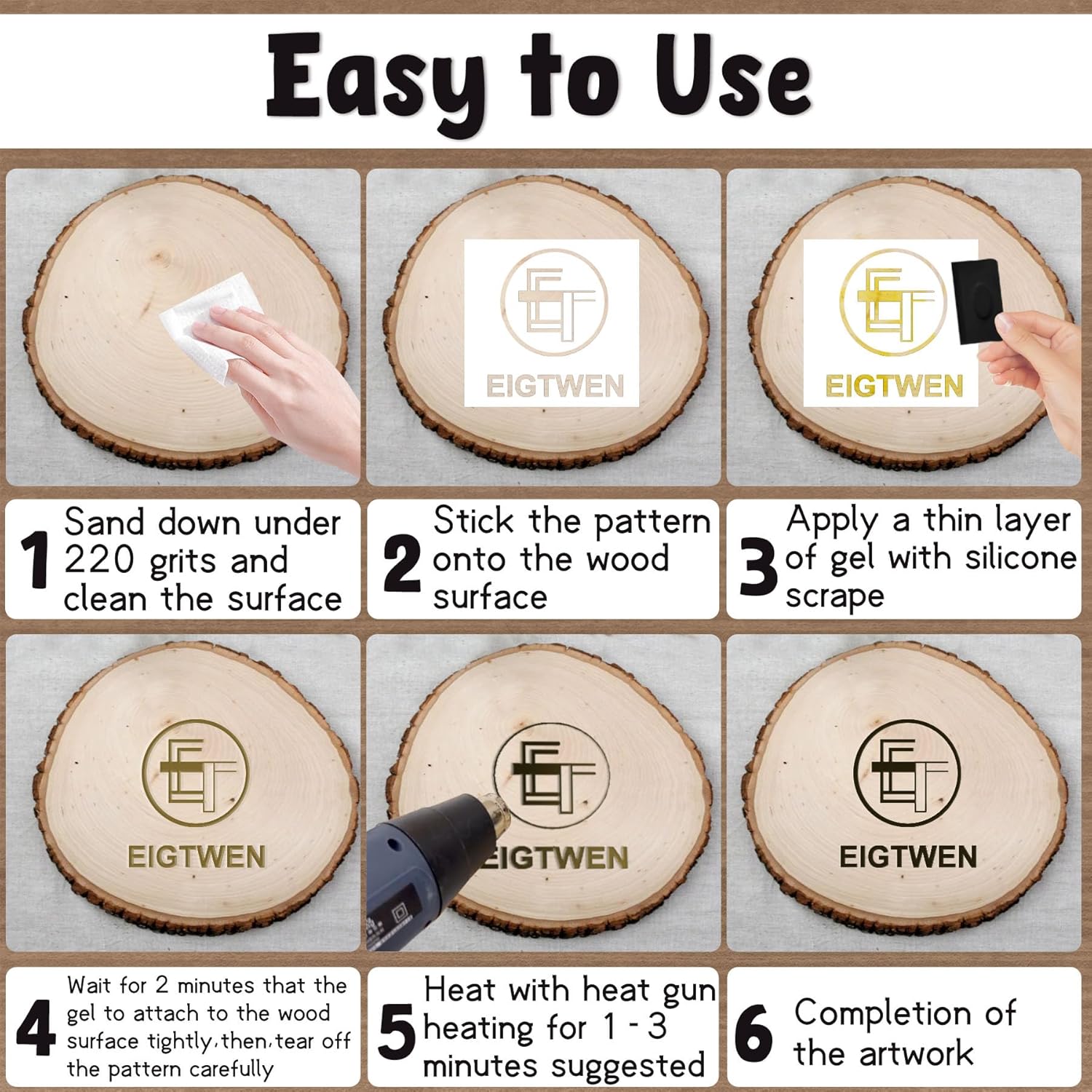 Easy to Use

EIGTWEN

EIGTWEN

1 Sand down under 220 grits and clean the surface

2 Stick the pattern onto the wood surface

3 Apply a thin layer of gel with silicone scrape

EIGTWEN

EIGTWEN

EIGTWEN

4 Wait for 2 minutes that the gel to attach to the wood surface tightly, then, tear off the pattern carefully

5 Heat with heat gun heating for 1 - 3 minutes suggested

6 Completion of the artwork