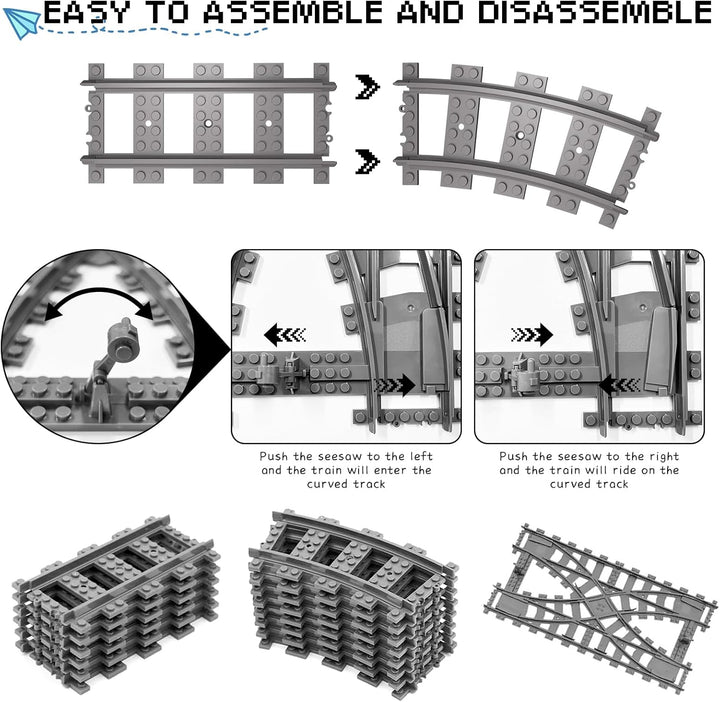 EASY TO ASSEMBLE AND DISASSEMBLE

Push the seesaw to the left and the train will enter the curved track

Push the seesaw to the right and the train will ride on the curved track