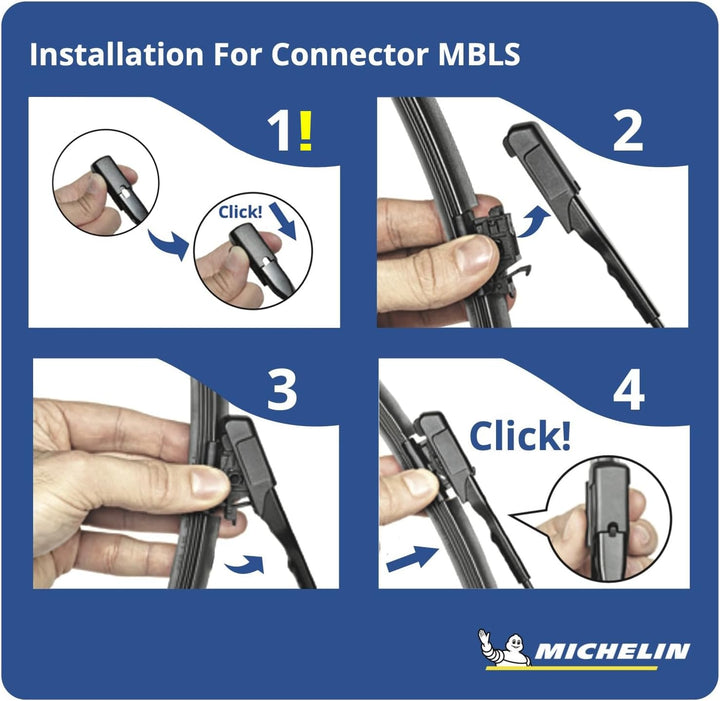 Installation For Connector MBLS

1!

Click!

2

3

4

Click!

MICHELIN