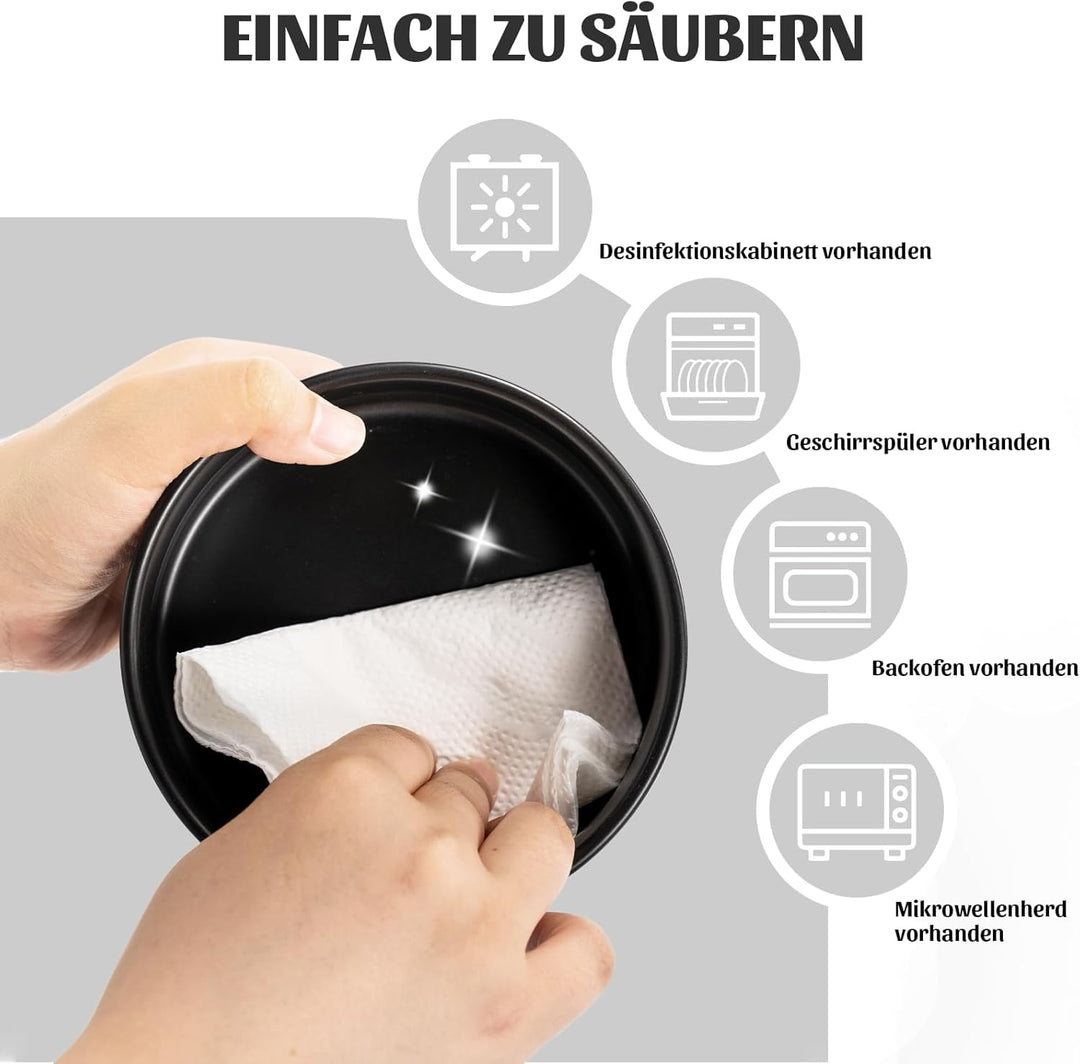 EINFACH ZU SÄUBERN

Desinfektionskabinett vorhanden

Geschirrspüler vorhanden

Backofen vorhanden

Mikrowellenherd vorhanden