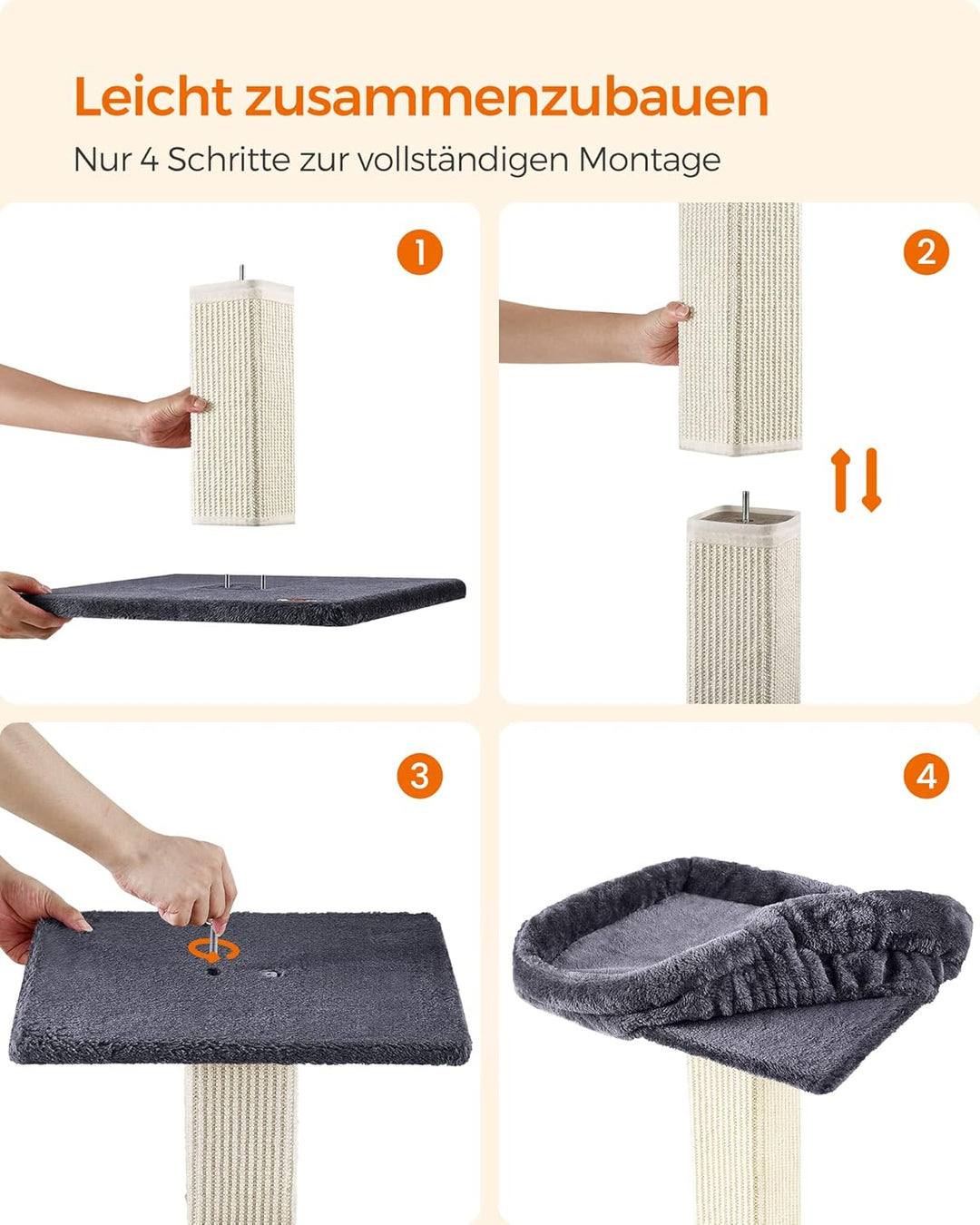 Leicht zusammenzubauen

Nur 4 Schritte zur vollständigen Montage

1

2

3

4