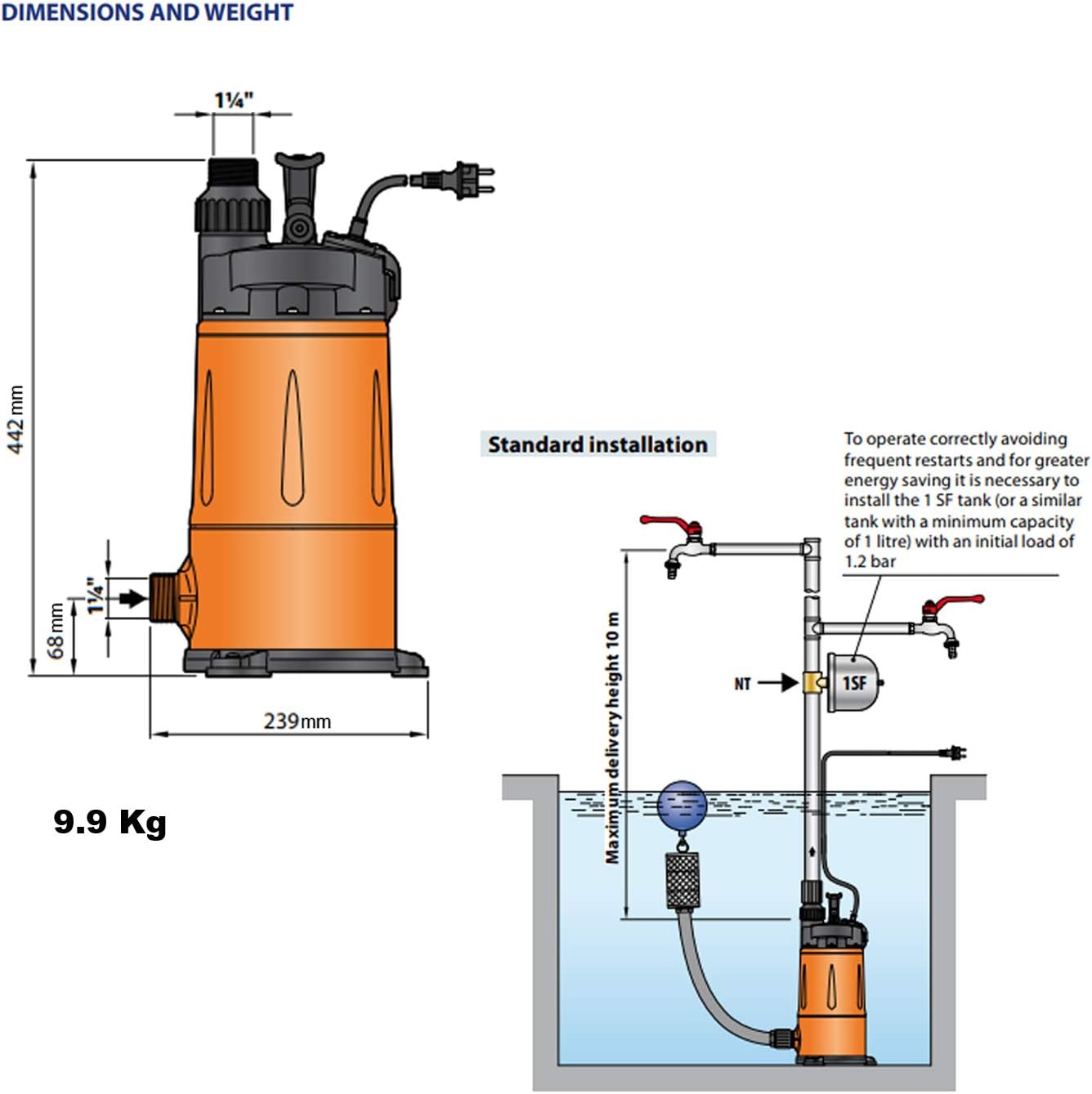 DIMENSIONS AND WEIGHT

1¼"

442 mm

1¼"

68 mm

239mm

9.9 Kg

Standard installation

To operate correctly avoiding frequent restarts and for greater energy saving it is necessary to install the 1 SF tank (or a similar tank with a minimum capacity of 1 litre) with an initial load of 1.2 bar

Maximum delivery height 10 m

NT

1SF