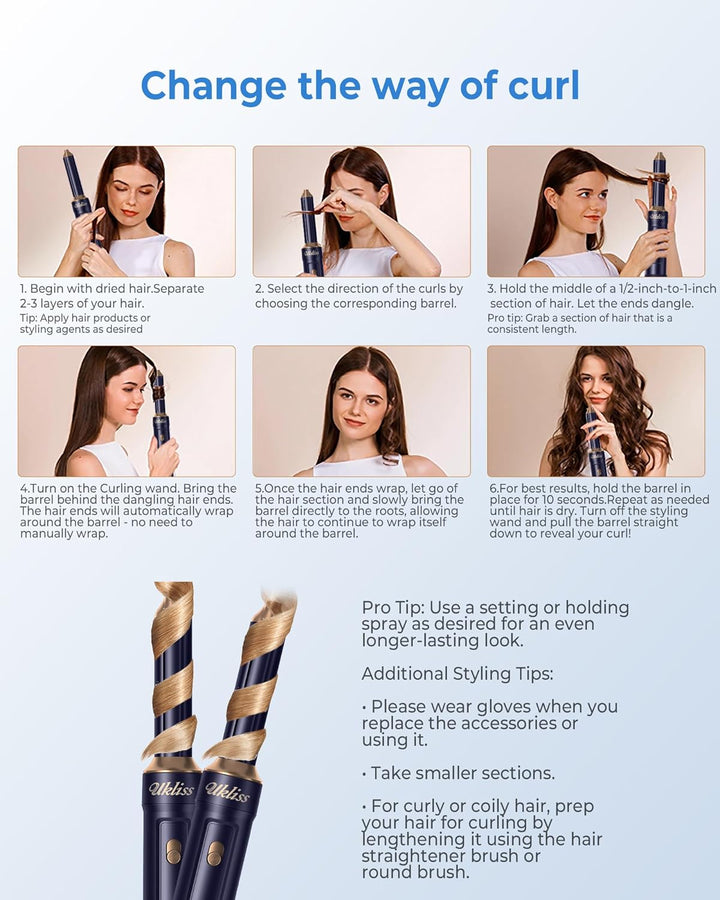 Change the way of curl

1. Begin with dried hair.Separate 2-3 layers of your hair.
Tip: Apply hair products or styling agents as desired

2. Select the direction of the curls by choosing the corresponding barrel.

3. Hold the middle of a 1/2-inch-to-1-inch section of hair. Let the ends dangle.
Pro tip: Grab a section of hair that is a consistent length.

4.Turn on the Curling wand. Bring the barrel behind the dangling hair ends. The hair ends will automatically wrap around the barrel - no need to manually wrap.

5.Once the hair ends wrap, let go of the hair section and slowly bring the barrel directly to the roots, allowing the hair to continue to wrap itself around the barrel.

6.For best results, hold the barrel in place for 10 seconds.Repeat as needed until hair is dry. Turn off the styling wand and pull the barrel straight down to reveal your curl!

Ukliss
Ukliss

Pro Tip: Use a setting or holding spray as desired for an even longer-lasting look.

Additional Styling Tips:

• Please wear gloves when you replace the accessories or using it.

• Take smaller sections.

• For curly or coily hair, prep your hair for curling by lengthening it using the hair straightener brush or round brush.