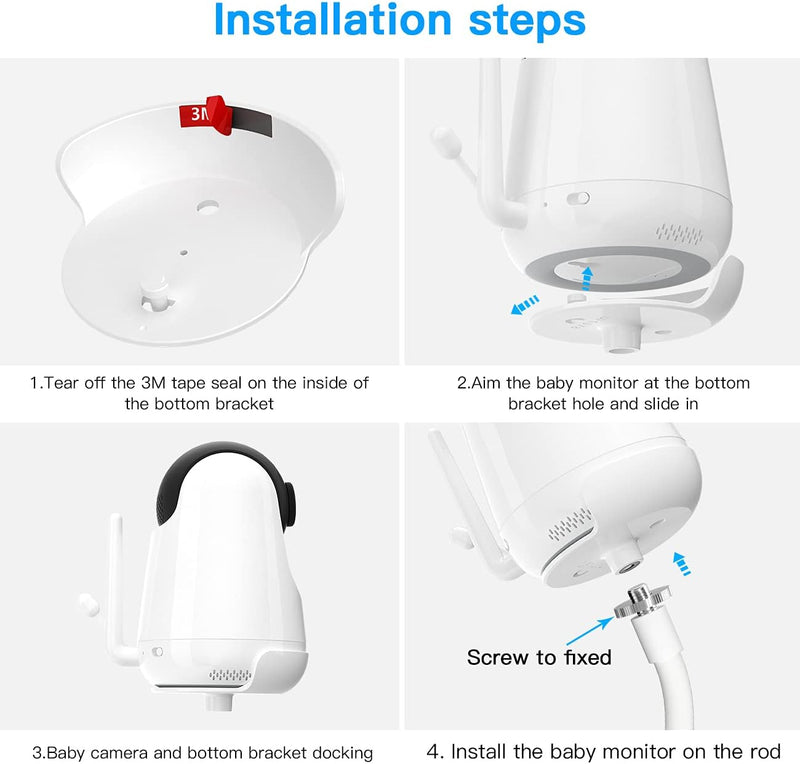 Installation steps

3M

1.Tear off the 3M tape seal on the inside of the bottom bracket

2.Aim the baby monitor at the bottom bracket hole and slide in

3.Baby camera and bottom bracket docking

Screw to fixed

4. Install the baby monitor on the rod