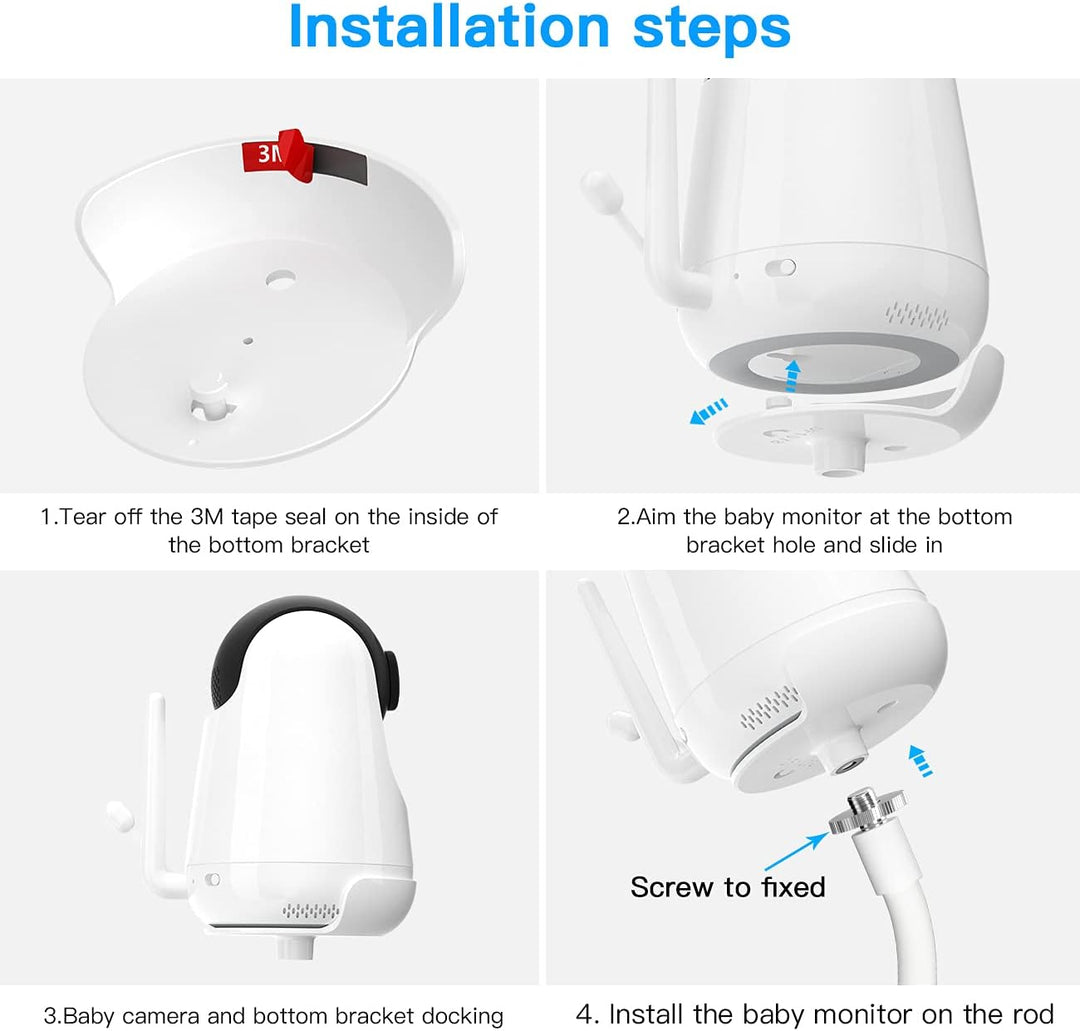 Installation steps

3M

1.Tear off the 3M tape seal on the inside of the bottom bracket

2.Aim the baby monitor at the bottom bracket hole and slide in

3.Baby camera and bottom bracket docking

Screw to fixed

4. Install the baby monitor on the rod