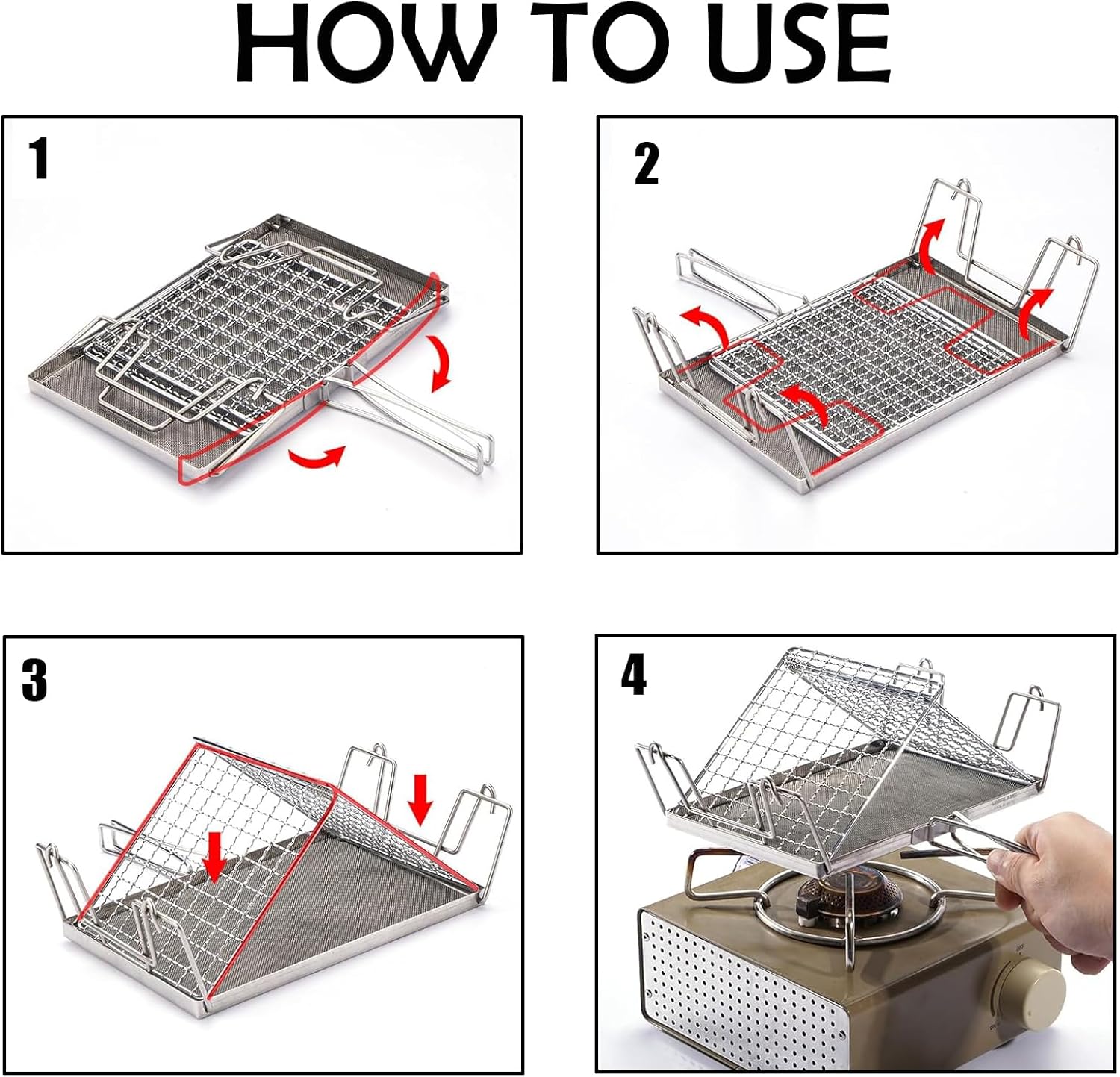 HOW TO USE

1

2

3

4