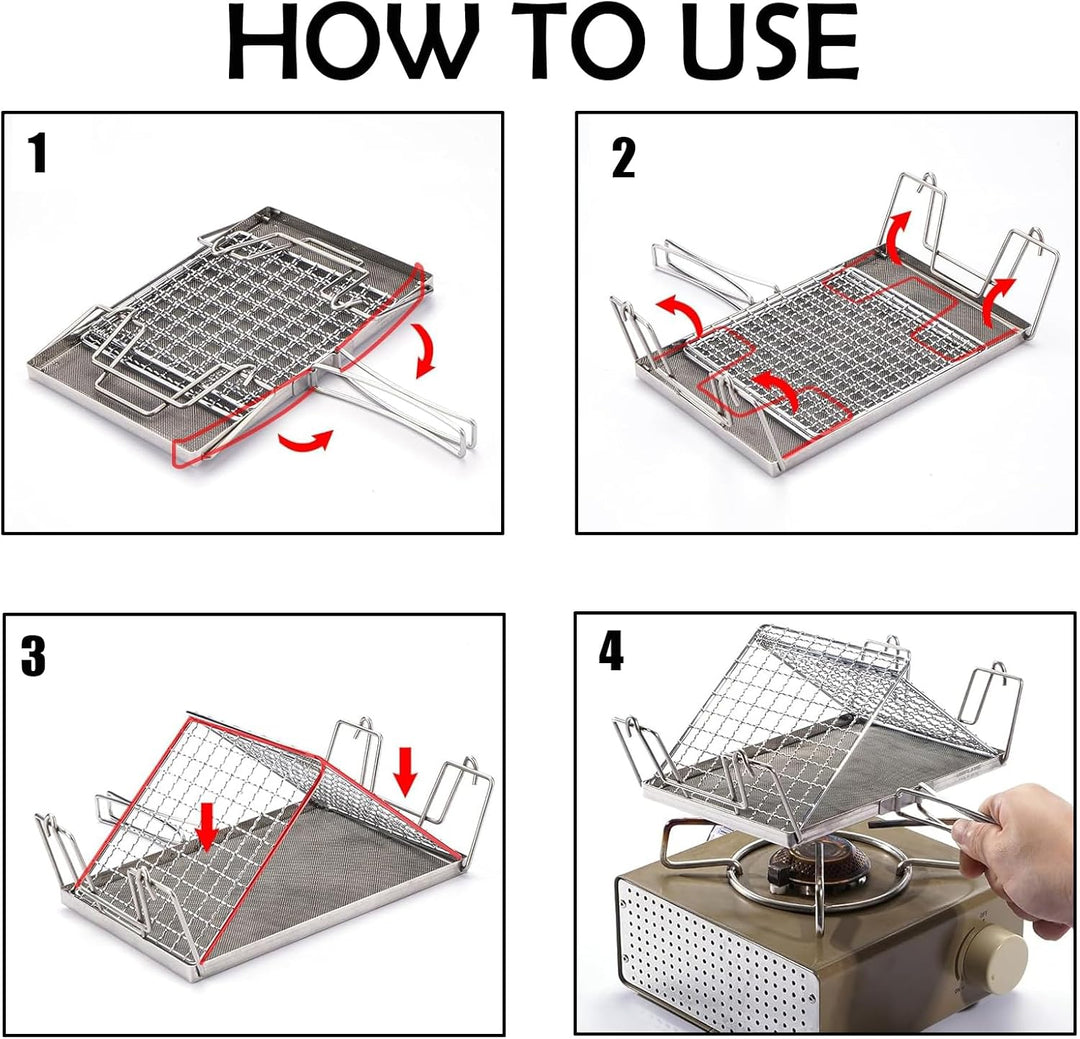 HOW TO USE

1

2

3

4