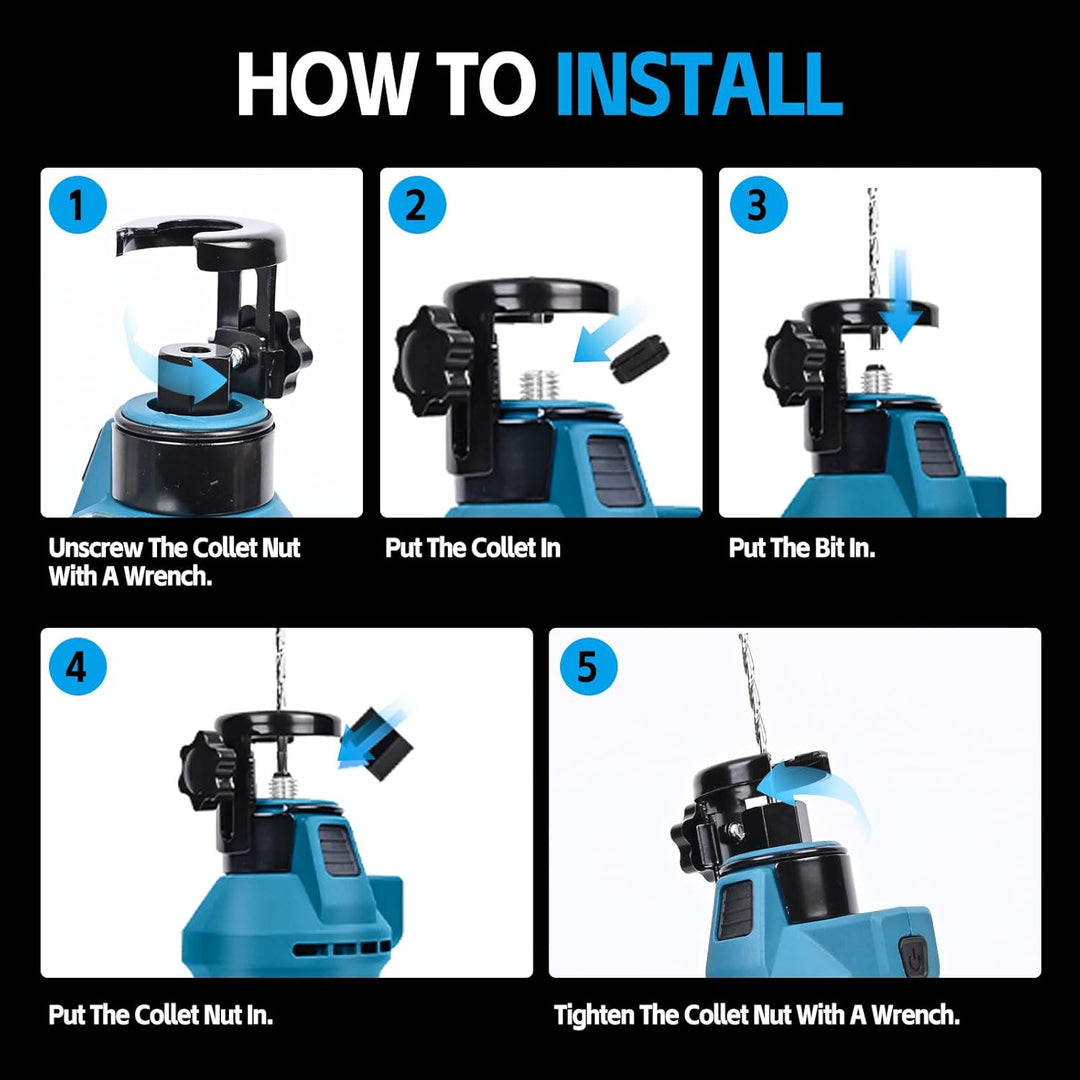 HOW TO INSTALL

1

Unscrew The Collet Nut With A Wrench.

2

Put The Collet In

3

Put The Bit In.

4

Put The Collet Nut In.

5

Tighten The Collet Nut With A Wrench.