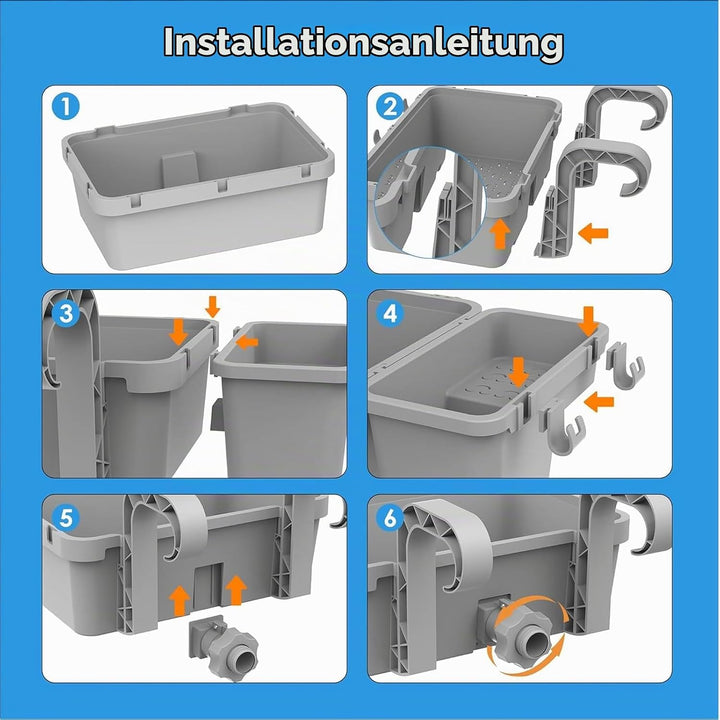 Installationsanleitung

1

2

3

4

5

6