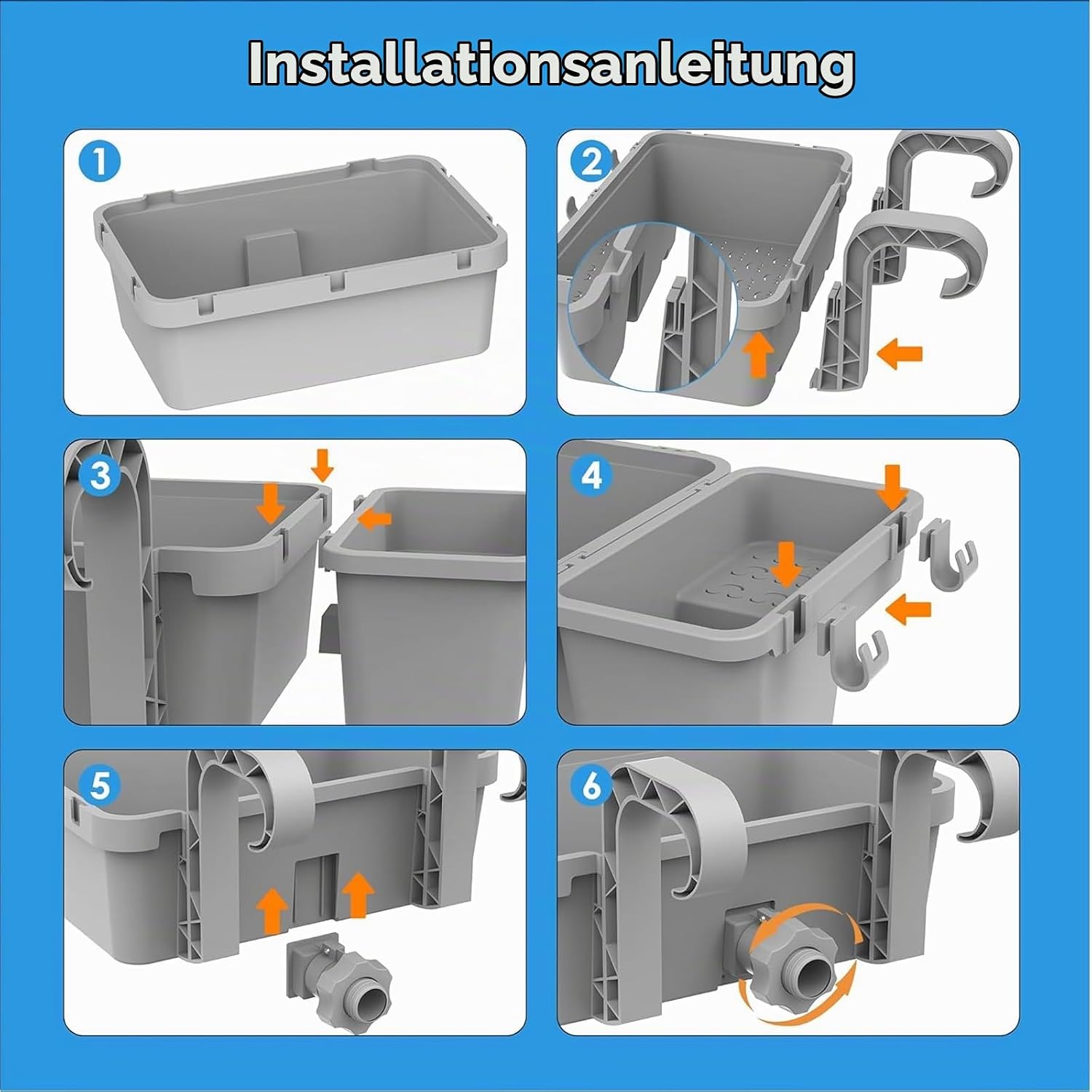 Installationsanleitung

1

2

3

4

5

6