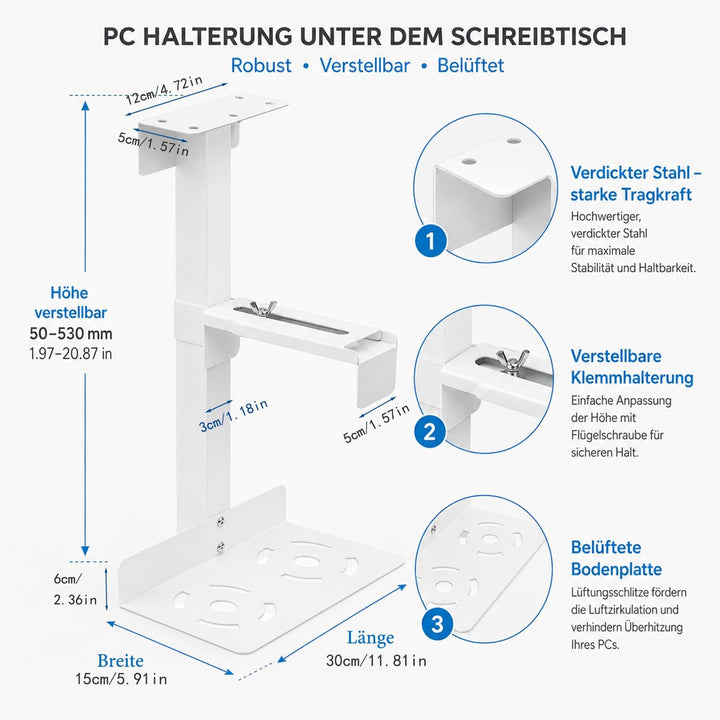 PC HALTERUNG UNTER DEM SCHREIBTISCH

Robust • Verstellbar • Belüftet

12cm/4.72in

5cm/1.57in

Höhe verstellbar
50–530 mm
1.97–20.87 in

3cm/1.18in

5cm/1.57in

6cm/
2.36in

Breite
15cm/5.91in

Länge
30cm/11.81in

1

Verdickter Stahl – starke Tragkraft

Hochwertiger, verdickter Stahl für maximale Stabilität und Haltbarkeit.

2

Verstellbare Klemmhalterung

Einfache Anpassung der Höhe mit Flügelschraube für sicheren Halt.

3

Belüftete Bodenplatte

Lüftungsschlitze fördern die Luftzirkulation und verhindern Überhitzung Ihres PCs.