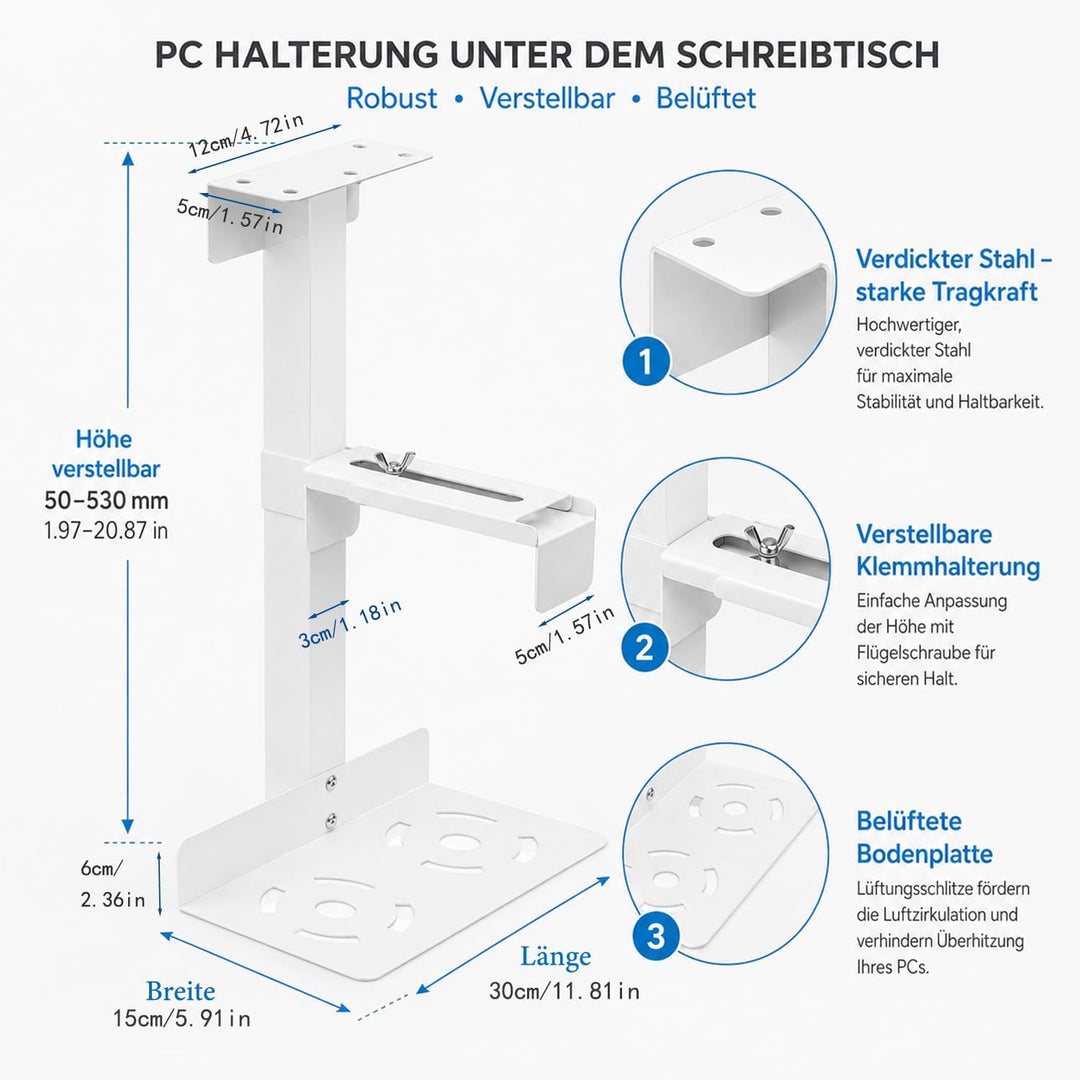 PC HALTERUNG UNTER DEM SCHREIBTISCH

Robust • Verstellbar • Belüftet

12cm/4.72in

5cm/1.57in

Höhe verstellbar
50–530 mm
1.97–20.87 in

3cm/1.18in

5cm/1.57in

6cm/
2.36in

Breite
15cm/5.91in

Länge
30cm/11.81in

1

Verdickter Stahl – starke Tragkraft
Hochwertiger, verdickter Stahl für maximale Stabilität und Haltbarkeit.

2

Verstellbare Klemmhalterung
Einfache Anpassung der Höhe mit Flügelschraube für sicheren Halt.

3

Belüftete Bodenplatte
Lüftungsschlitze fördern die Luftzirkulation und verhindern Überhitzung Ihres PCs.