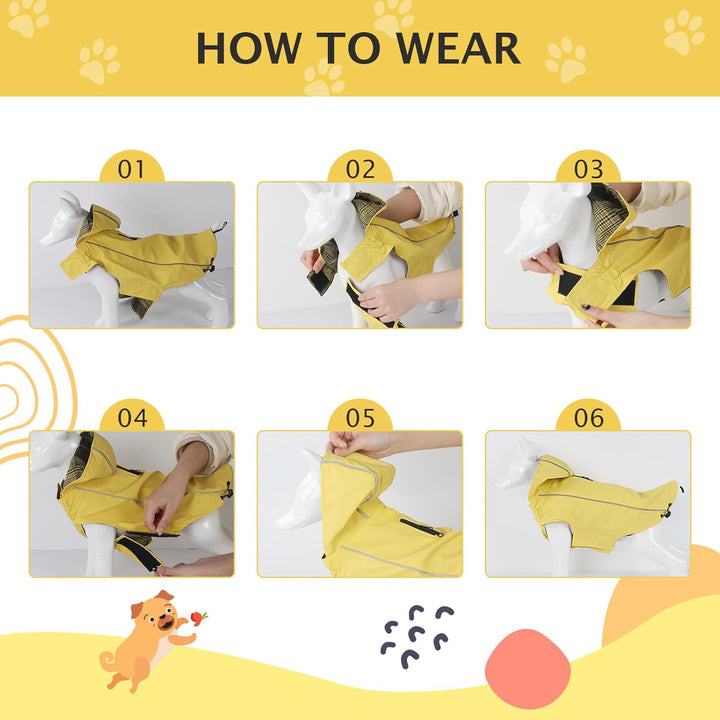 HOW TO WEAR

01

02

03

04

05

06