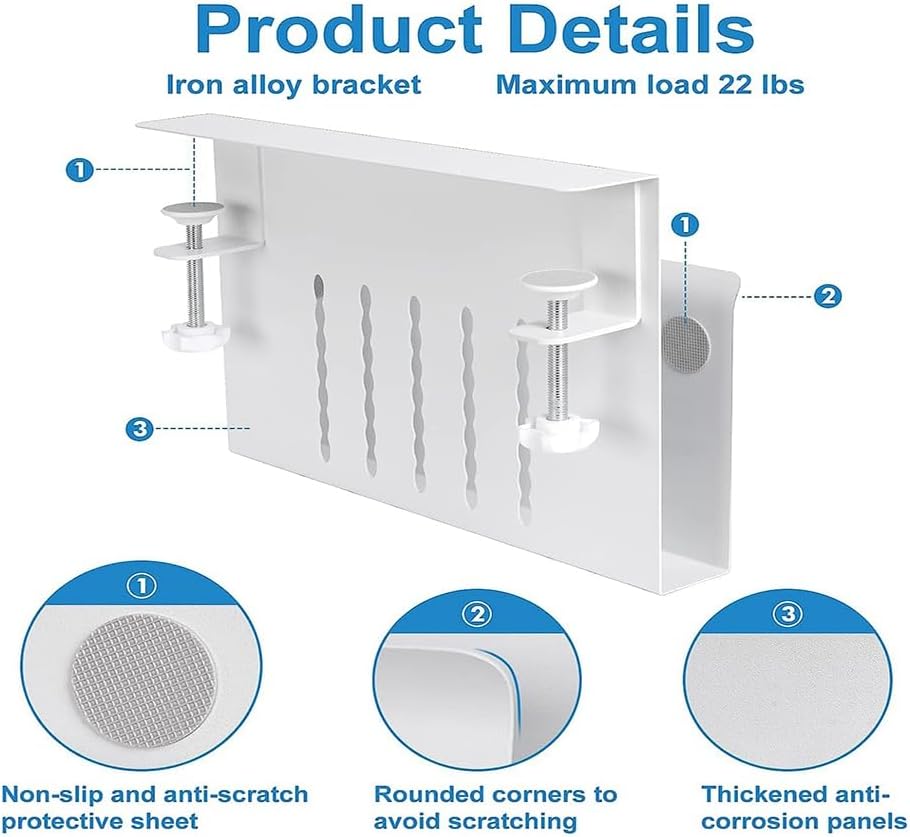 Product Details

Iron alloy bracket

Maximum load 22 lbs

1

1

2

3

1

2

3

Non-slip and anti-scratch protective sheet

Rounded corners to avoid scratching

Thickened anti-corrosion panels