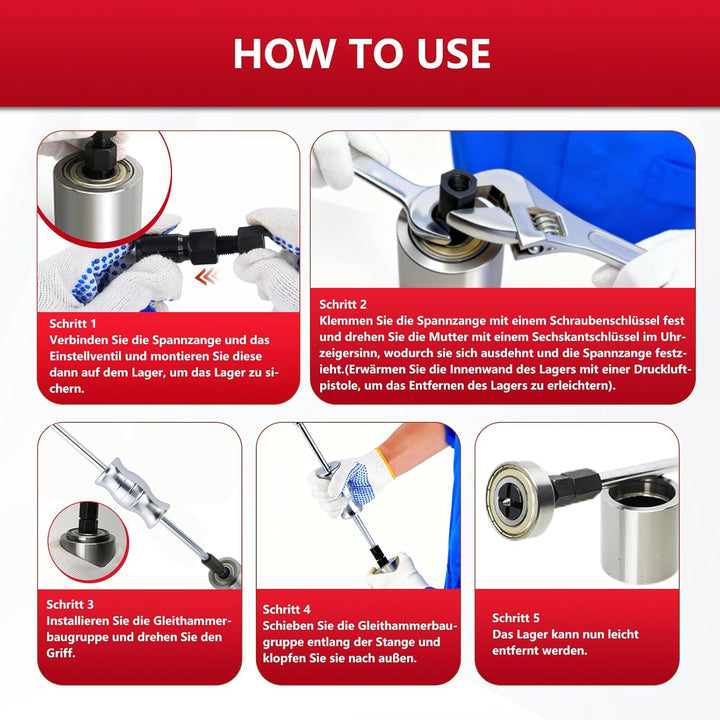 HOW TO USE

Schritt 1
Verbinden Sie die Spannzange und das Einstellventil und montieren Sie diese dann auf dem Lager, um das Lager zu sichern.

Schritt 2
Klemmen Sie die Spannzange mit einem Schraubenschlüssel fest und drehen Sie die Mutter mit einem Sechskantschlüssel im Uhrzeigersinn, wodurch sie sich ausdehnt und die Spannzange festzieht.(Erwärmen Sie die Innenwand des Lagers mit einer Druckluftpistole, um das Entfernen des Lagers zu erleichtern).

Schritt 3
Installieren Sie die Gleithammerbaugruppe und drehen Sie den Griff.

Schritt 4
Schieben Sie die Gleithammerbaugruppe entlang der Stange und klopfen Sie sie nach außen.

Schritt 5
Das Lager kann nun leicht entfernt werden.