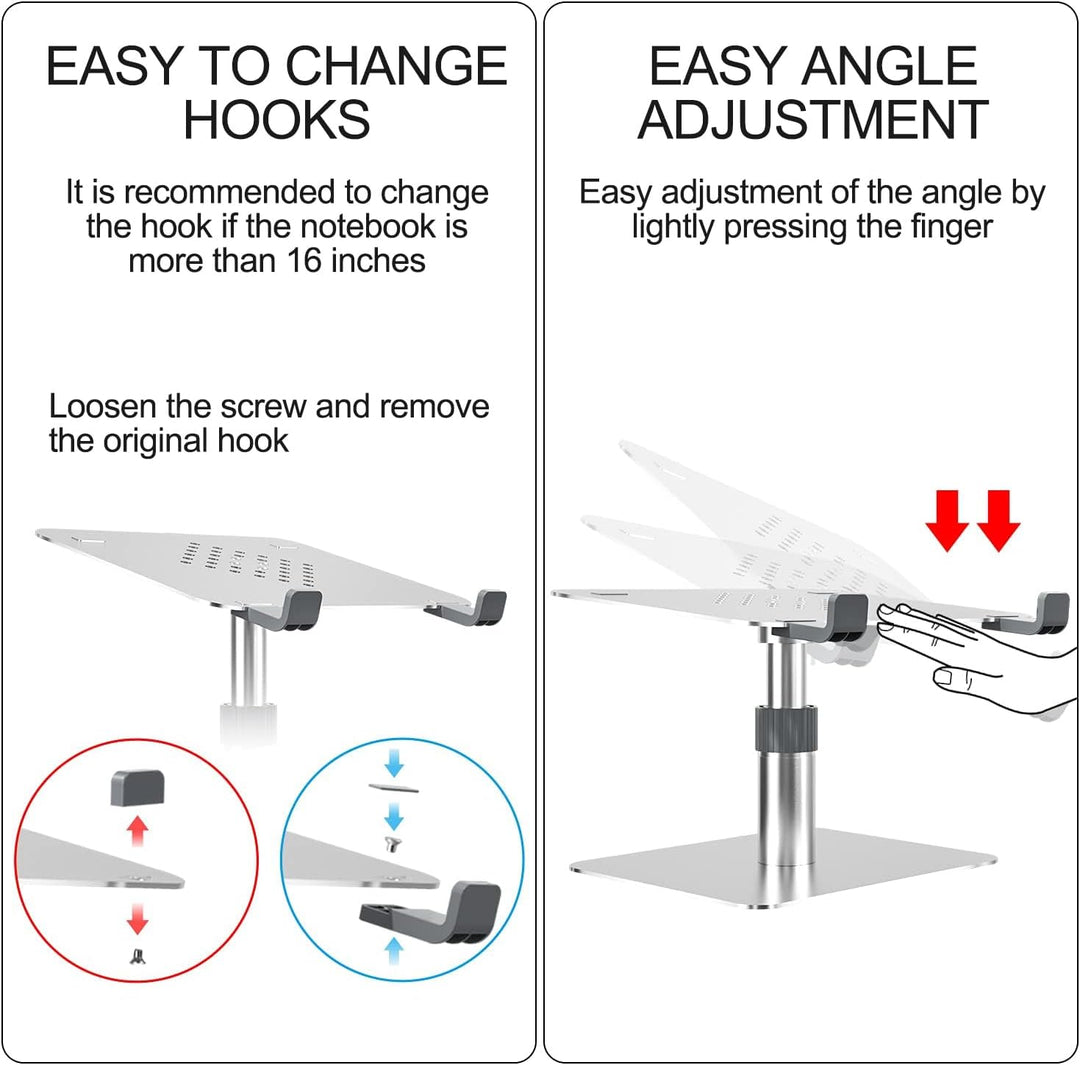 EASY TO CHANGE HOOKS

It is recommended to change the hook if the notebook is more than 16 inches

Loosen the screw and remove the original hook

EASY ANGLE ADJUSTMENT

Easy adjustment of the angle by lightly pressing the finger