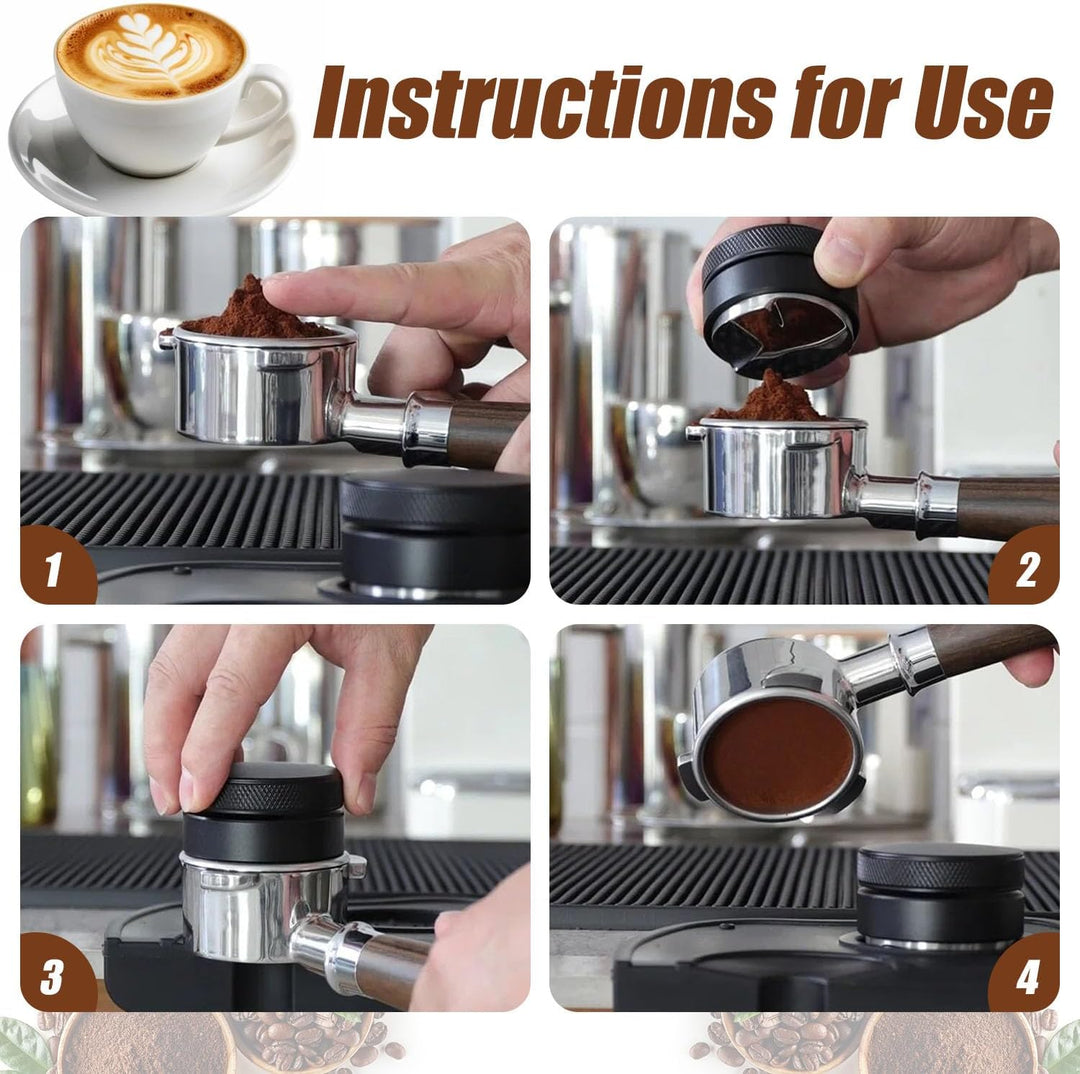 Instructions for Use

1

2

3

4