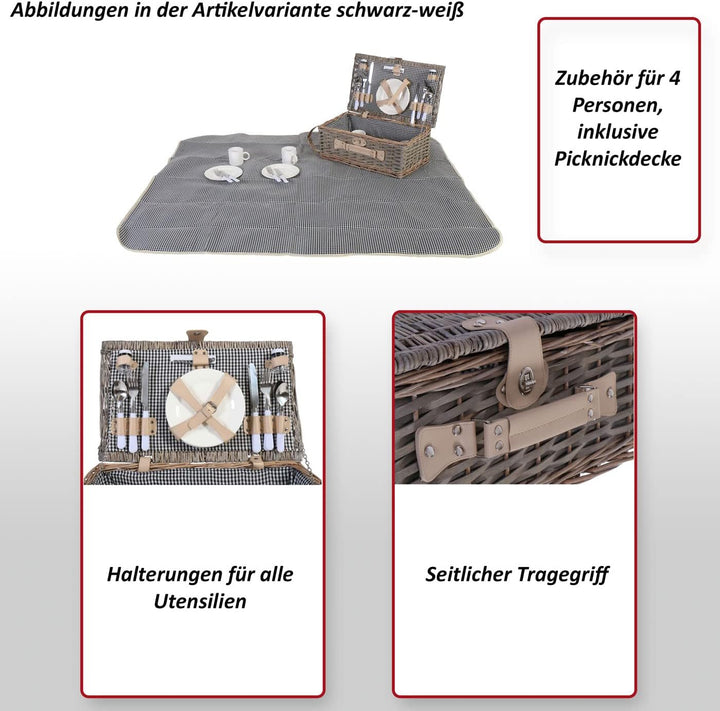 Abbildungen in der Artikelvariante schwarz-weiß

Zubehör für 4 Personen, inklusive Picknickdecke

Halterungen für alle Utensilien

Seitlicher Tragegriff