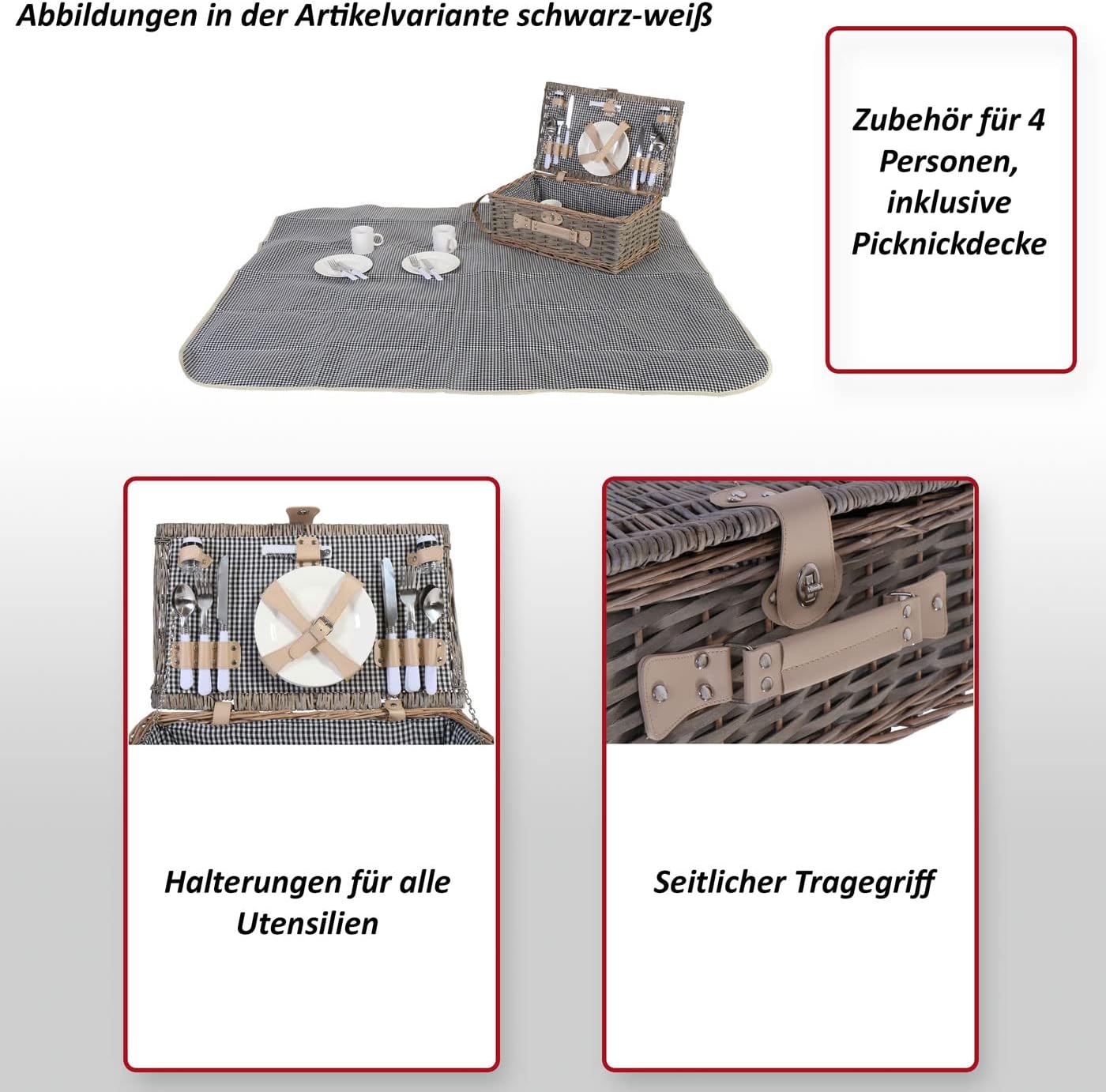 Abbildungen in der Artikelvariante schwarz-weiß

Zubehör für 4 Personen, inklusive Picknickdecke

Halterungen für alle Utensilien

Seitlicher Tragegriff