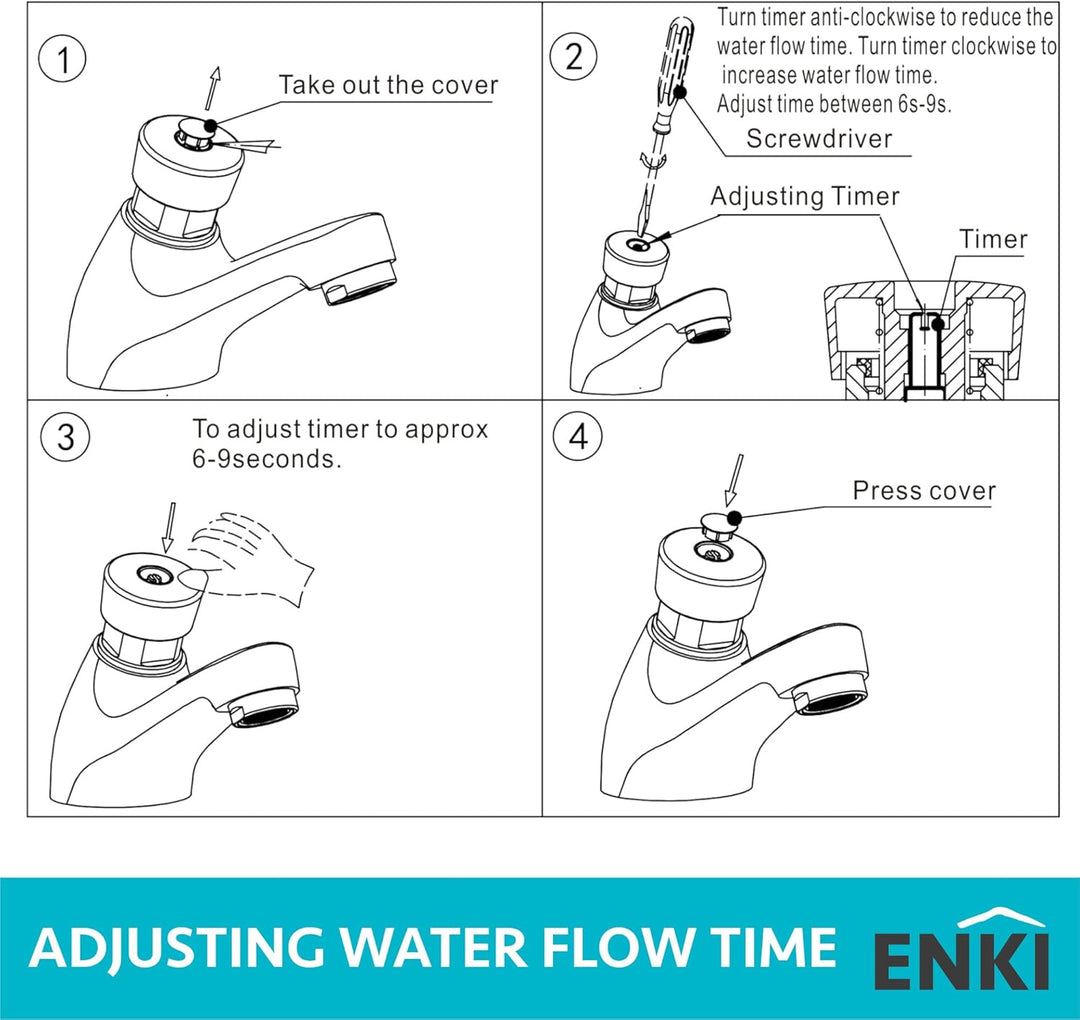 1
Take out the cover

2
Turn timer anti-clockwise to reduce the water flow time. Turn timer clockwise to increase water flow time.
Adjust time between 6s-9s.
Screwdriver
Adjusting Timer
Timer

3
To adjust timer to approx 6-9seconds.

4
Press cover

ADJUSTING WATER FLOW TIME
ENKI