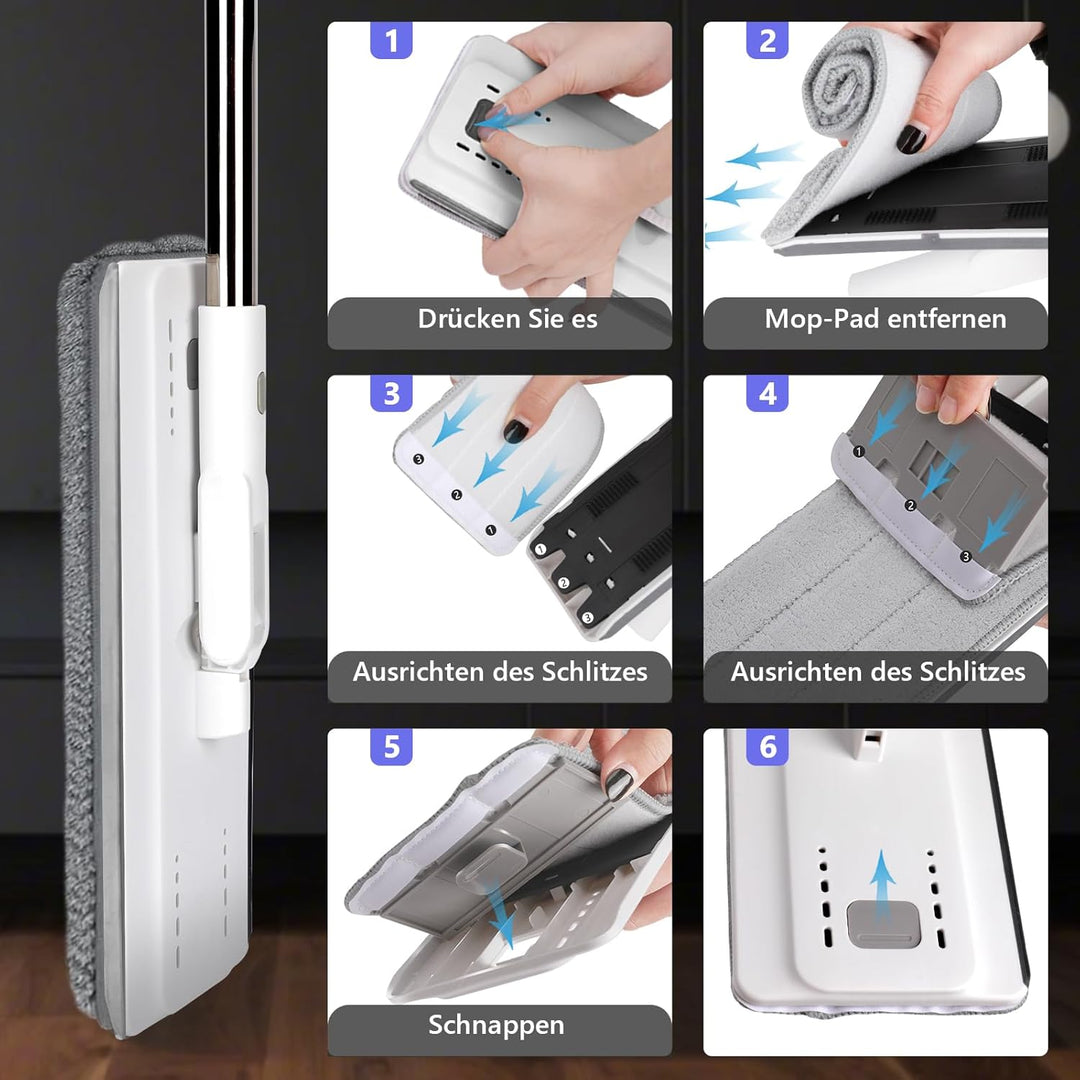 1
Drücken Sie es

2
Mop-Pad entfernen

3
3
2
1
1
2
3
Ausrichten des Schlitzes

4
1
2
3
Ausrichten des Schlitzes

5
Schnappen

6