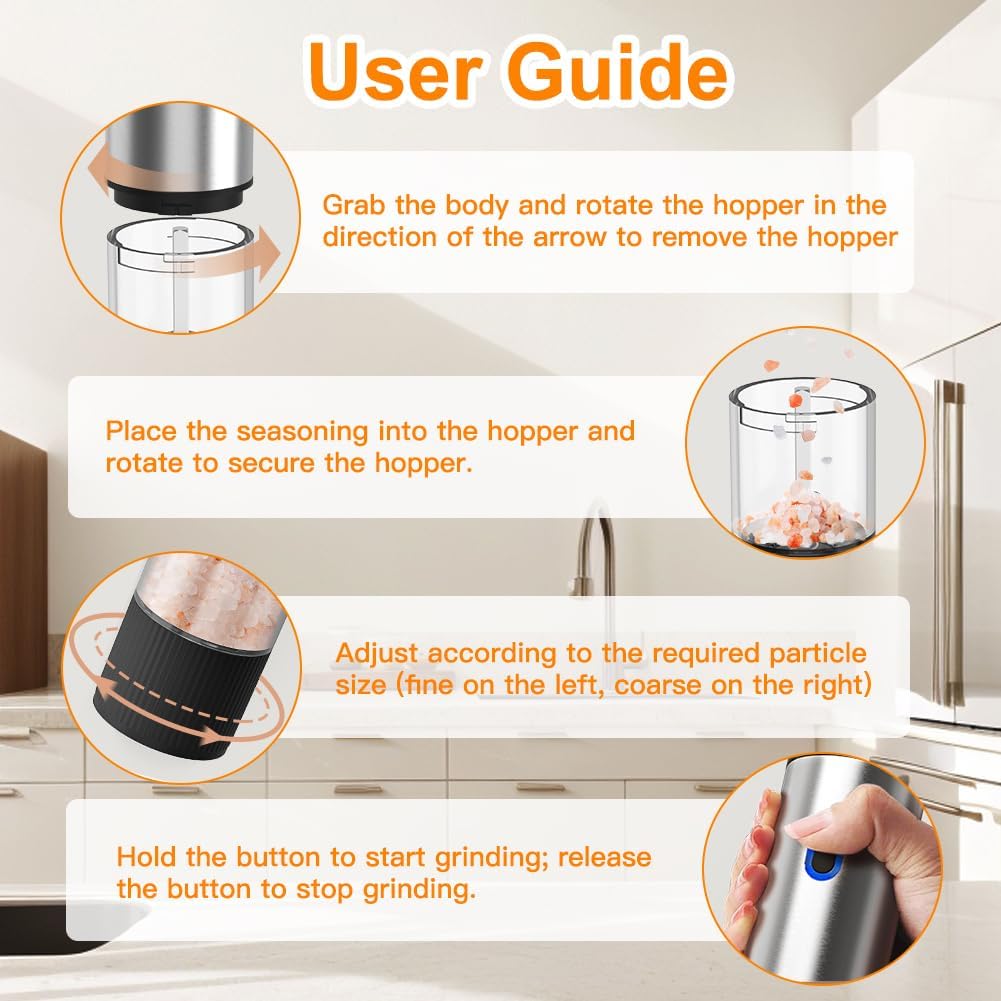 User Guide

Grab the body and rotate the hopper in the direction of the arrow to remove the hopper

Place the seasoning into the hopper and rotate to secure the hopper.

Adjust according to the required particle size (fine on the left, coarse on the right)

Hold the button to start grinding; release the button to stop grinding.