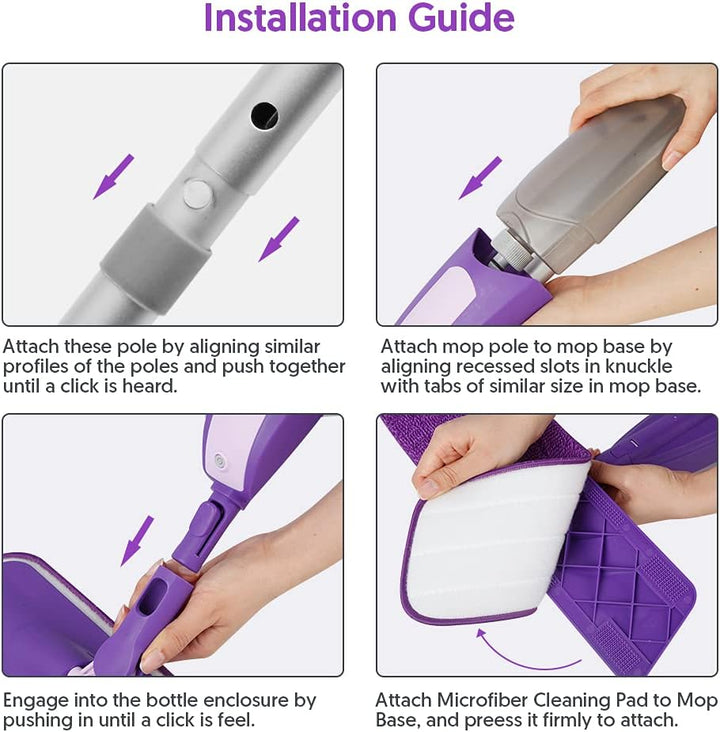 Installation Guide

Attach these pole by aligning similar profiles of the poles and push together until a click is heard.

Attach mop pole to mop base by aligning recessed slots in knuckle with tabs of similar size in mop base.

Engage into the bottle enclosure by pushing in until a click is feel.

Attach Microfiber Cleaning Pad to Mop Base, and preess it firmly to attach.