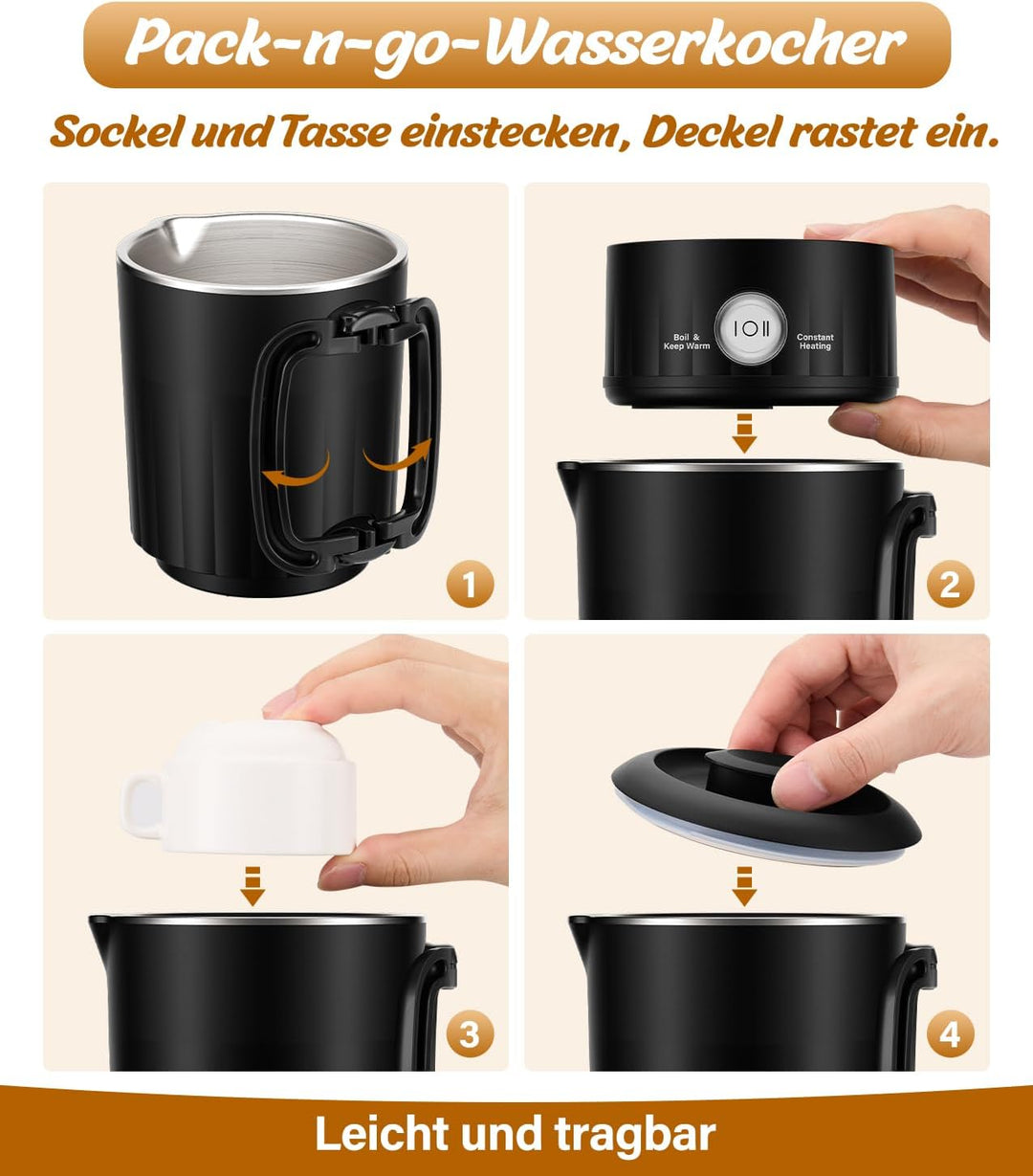 Pack-n-go-Wasserkocher

Sockel und Tasse einstecken, Deckel rastet ein.

1

Boil & Keep Warm

I O II

Constant Heating

2

3

4

Leicht und tragbar