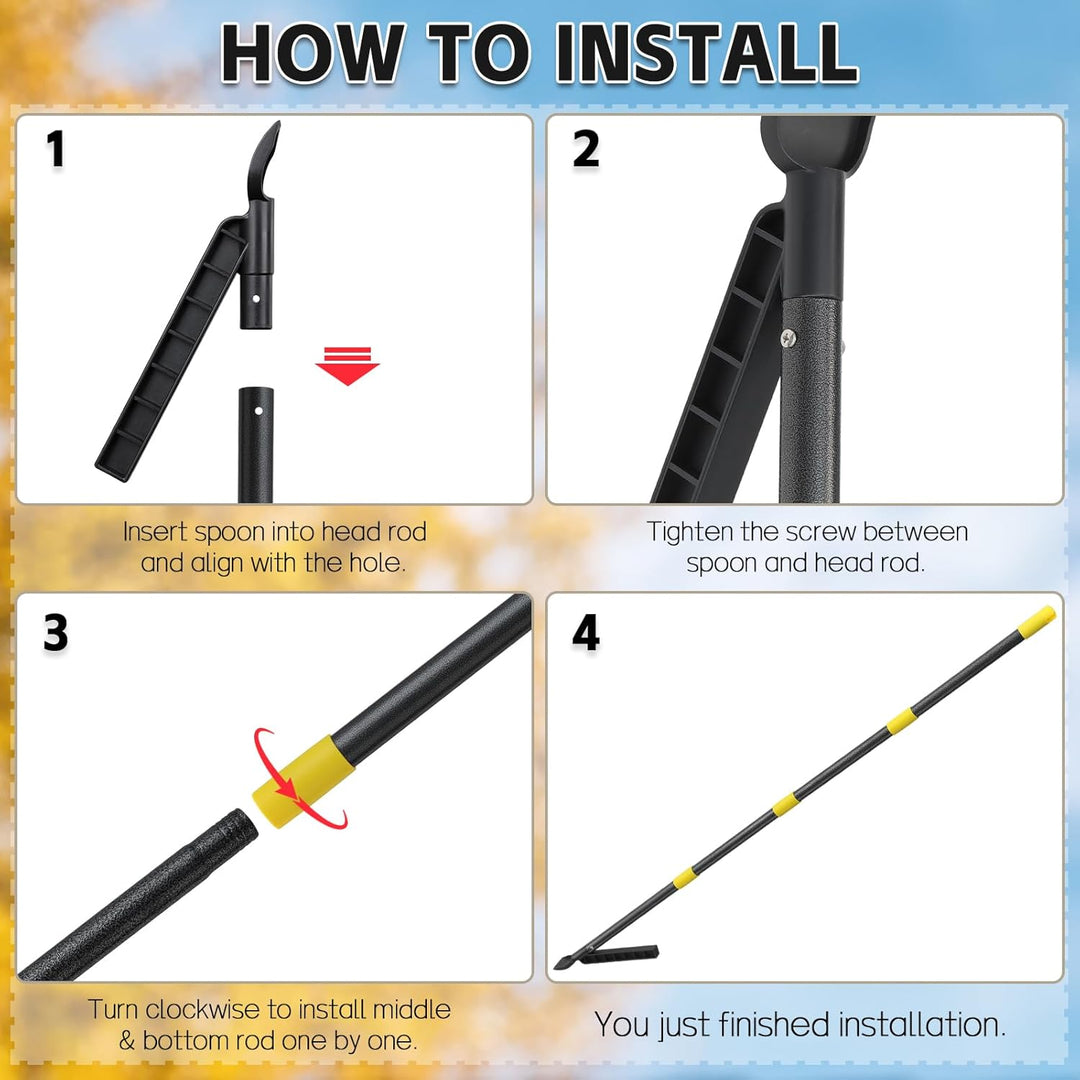 HOW TO INSTALL

1

Insert spoon into head rod and align with the hole.

2

Tighten the screw between spoon and head rod.

3

Turn clockwise to install middle & bottom rod one by one.

4

You just finished installation.