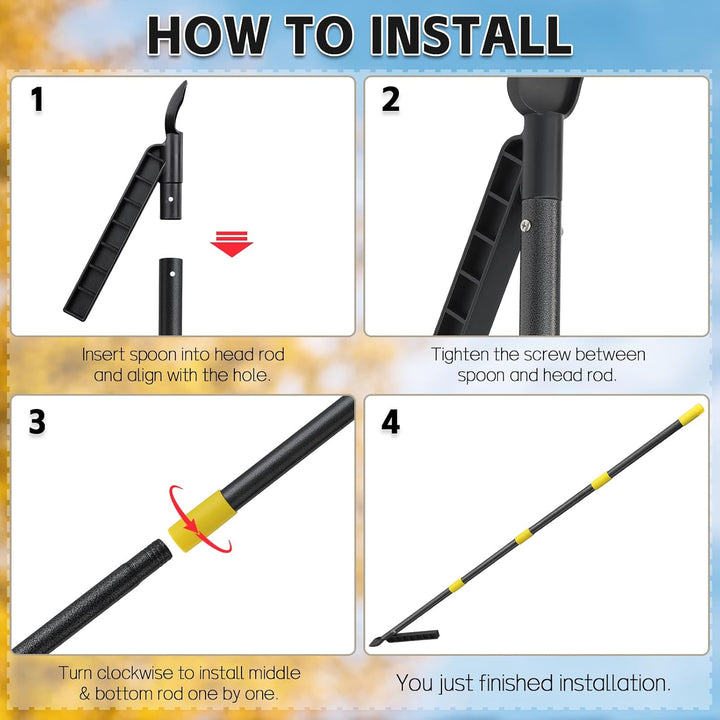 HOW TO INSTALL

1

Insert spoon into head rod and align with the hole.

2

Tighten the screw between spoon and head rod.

3

Turn clockwise to install middle & bottom rod one by one.

4

You just finished installation.