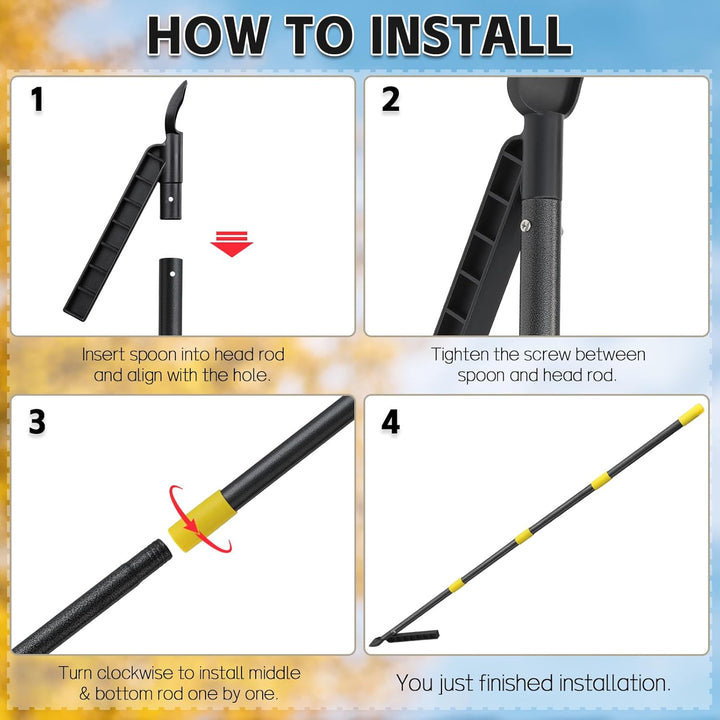 HOW TO INSTALL

1

Insert spoon into head rod and align with the hole.

2

Tighten the screw between spoon and head rod.

3

Turn clockwise to install middle & bottom rod one by one.

4

You just finished installation.