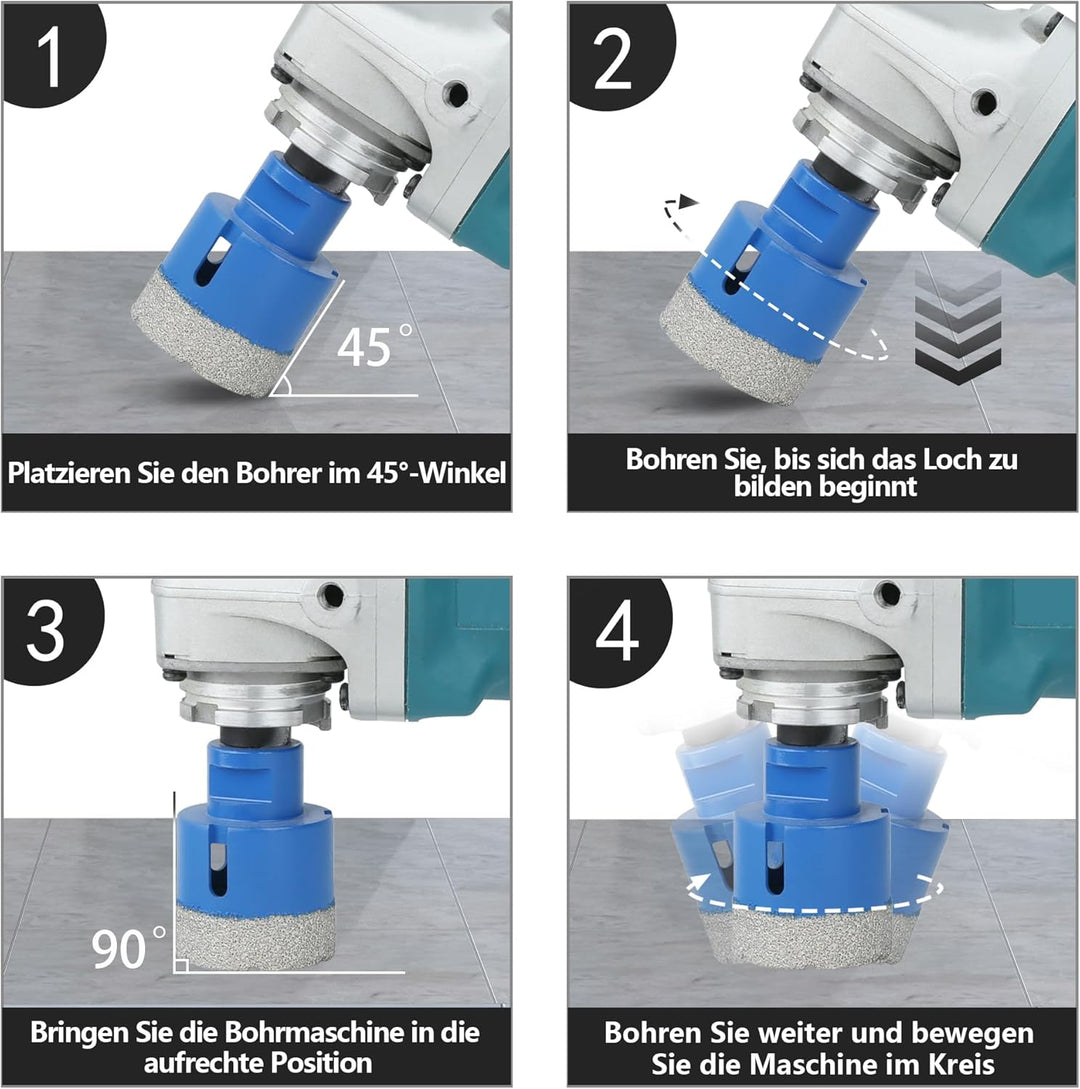 1

45°

Platzieren Sie den Bohrer im 45°-Winkel

2

Bohren Sie, bis sich das Loch zu bilden beginnt

3

90°

Bringen Sie die Bohrmaschine in die aufrechte Position

4

Bohren Sie weiter und bewegen Sie die Maschine im Kreis