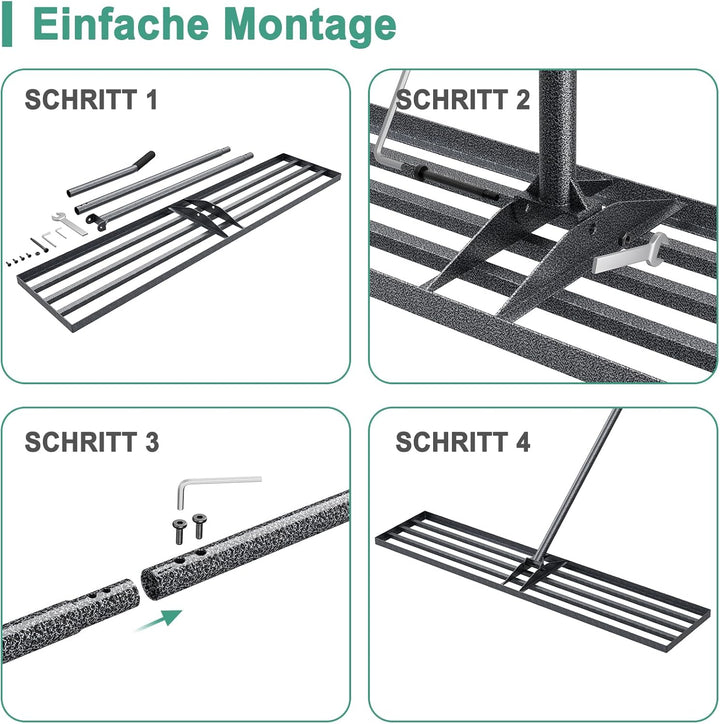 Einfache Montage

SCHRITT 1

SCHRITT 2

SCHRITT 3

SCHRITT 4