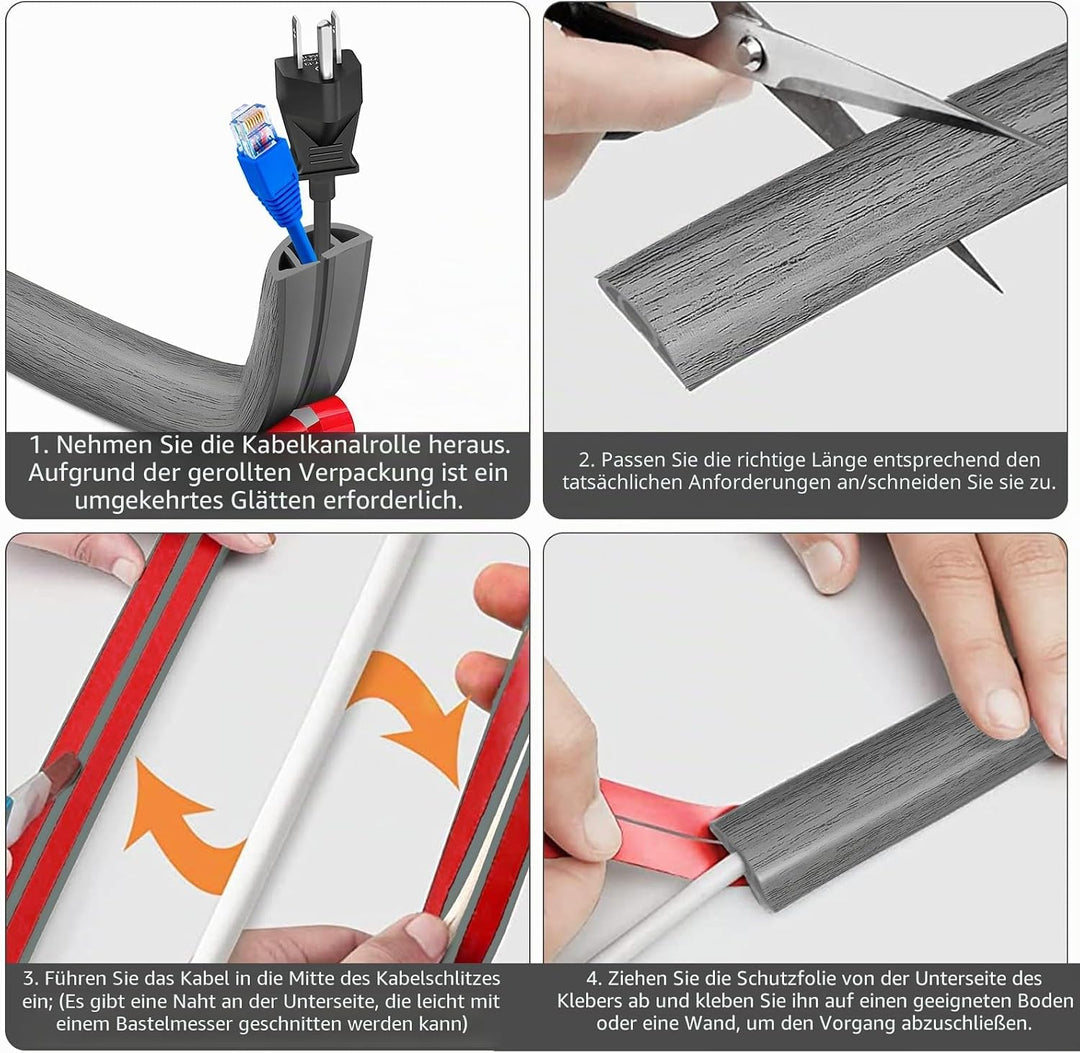 1. Nehmen Sie die Kabelkanalrolle heraus. Aufgrund der gerollten Verpackung ist ein umgekehrtes Glätten erforderlich.

2. Passen Sie die richtige Länge entsprechend den tatsächlichen Anforderungen an/schneiden Sie sie zu.

3. Führen Sie das Kabel in die Mitte des Kabelschlitzes ein; (Es gibt eine Naht an der Unterseite, die leicht mit einem Bastelmesser geschnitten werden kann)

4. Ziehen Sie die Schutzfolie von der Unterseite des Klebers ab und kleben Sie ihn auf einen geeigneten Boden oder eine Wand, um den Vorgang abzuschließen.